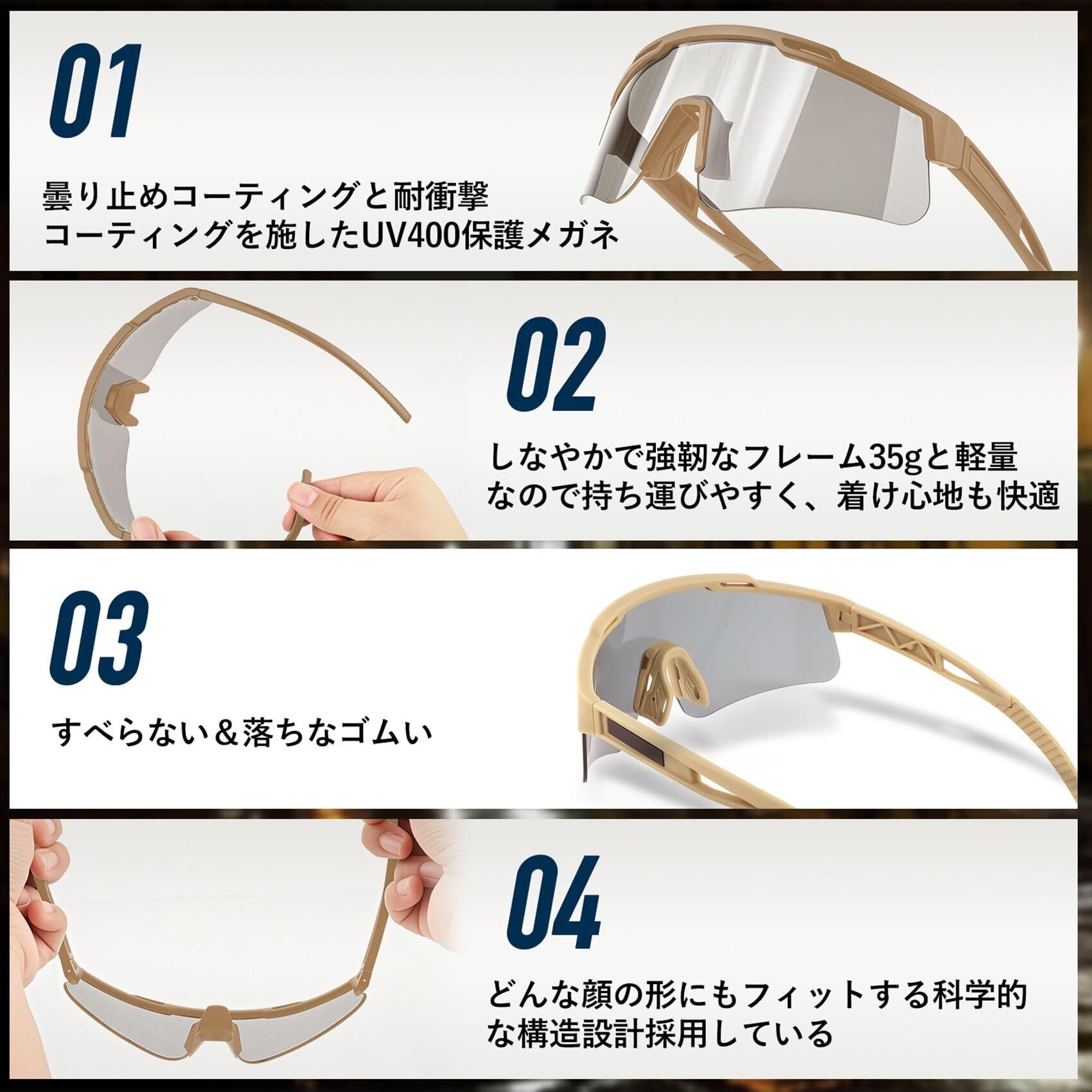 01

曇り止めコーティングと耐衝撃コーティングを施したUV400保護メガネ

02

しなやかで強靭なフレーム35gと軽量なので持ち運びやすく、着け心地も快適

03

すべらない＆落ちなゴムい

04

どんな顔の形にもフィットする科学的な構造設計採用している