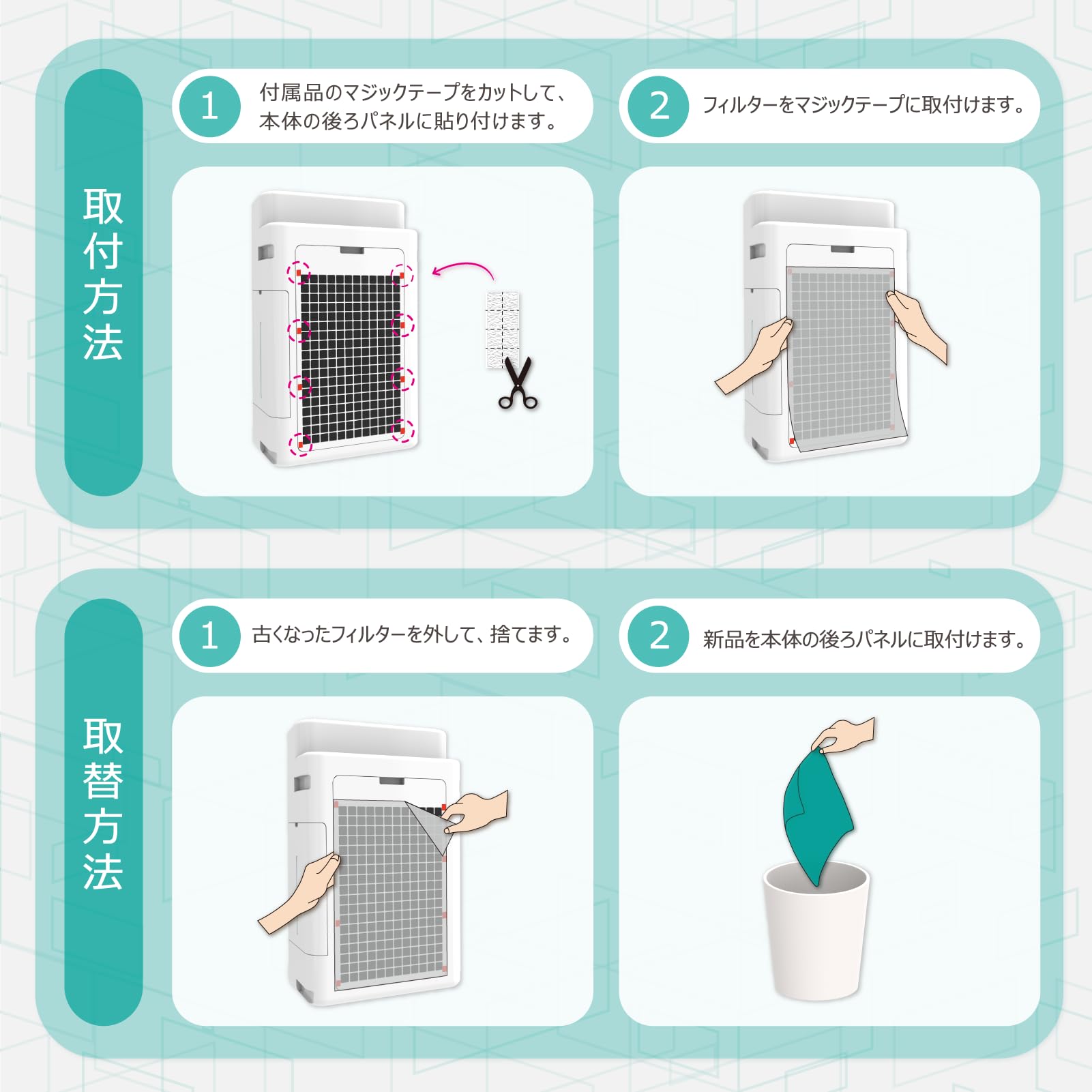 取付方法

1 付属品のマジックテープをカットして、本体の後ろパネルに貼り付けます。

2 フィルターをマジックテープに取付けます。

取替方法

1 古くなったフィルターを外して、捨てます。

2 新品を本体の後ろパネルに取付けます。