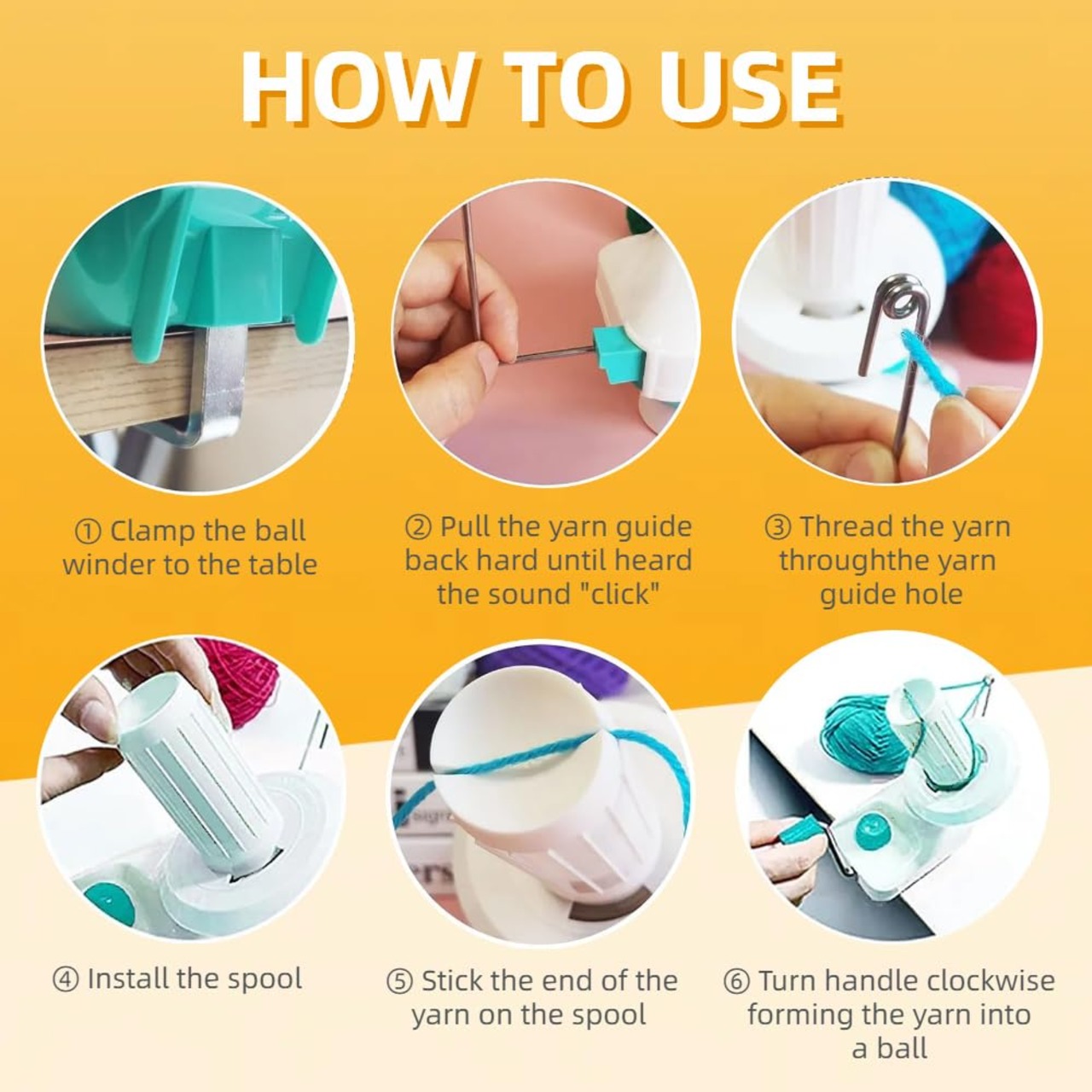 HOW TO USE

① Clamp the ball winder to the table

② Pull the yarn guide back hard until heard the sound "click"

③ Thread the yarn throughthe yarn guide hole

④ Install the spool

⑤ Stick the end of the yarn on the spool

⑥ Turn handle clockwise forming the yarn into a ball