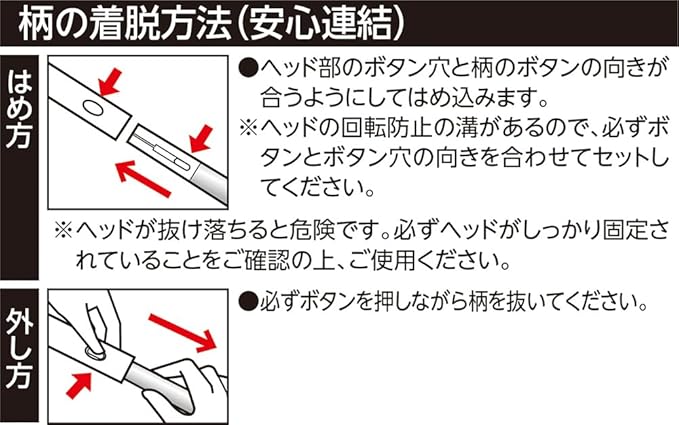 柄の着脱方法(安心連結)

はめ方

●ヘッド部のボタン穴と柄のボタンの向きが合うようにしてはめ込みます。
※ヘッドの回転防止の溝があるので、必ずボタンとボタン穴の向きを合わせてセットしてください。

※ヘッドが抜け落ちると危険です。必ずヘッドがしっかり固定されていることをご確認の上、ご使用ください。

外し方

●必ずボタンを押しながら柄を抜いてください。