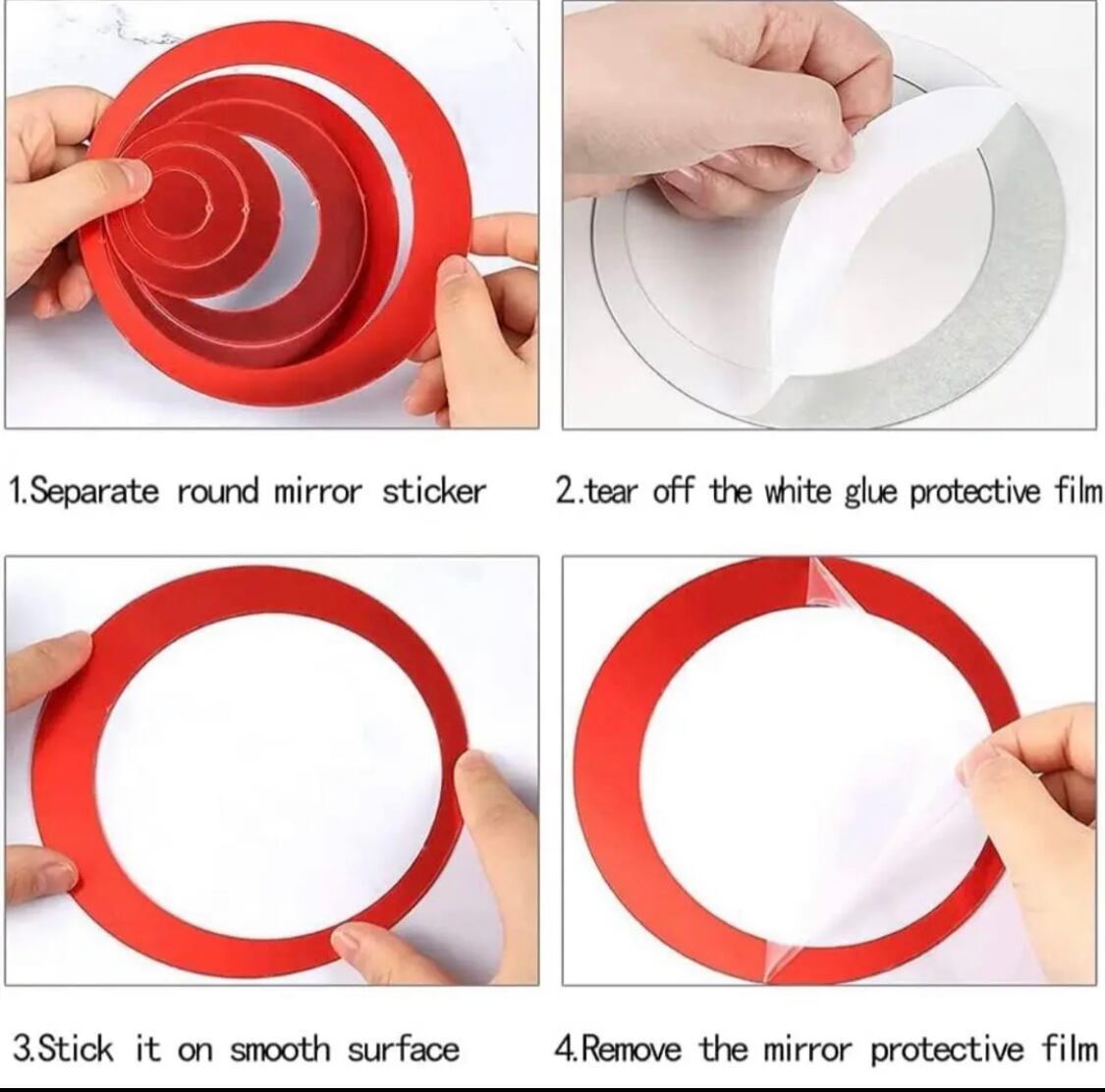 1.Separate round mirror sticker

2.tear off the white glue protective film

3.Stick it on smooth surface

4.Remove the mirror protective film