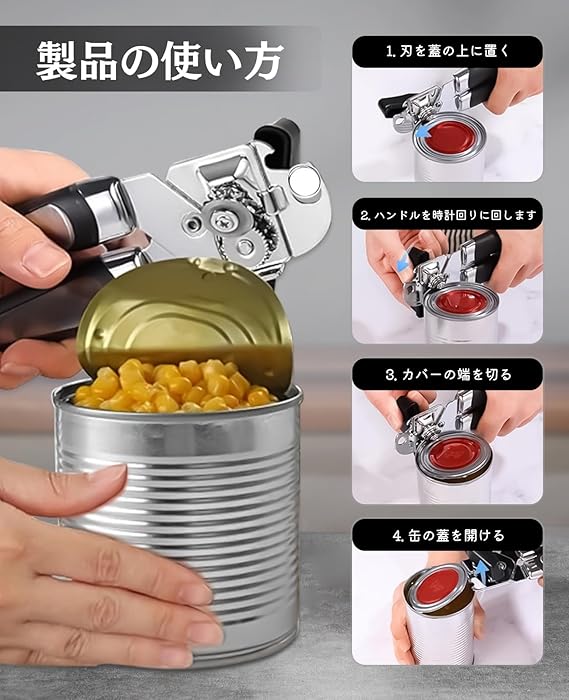 製品の使い方

1. 刃を蓋の上に置く

2. ハンドルを時計回りに回します

3. カバーの端を切る

4. 缶の蓋を開ける