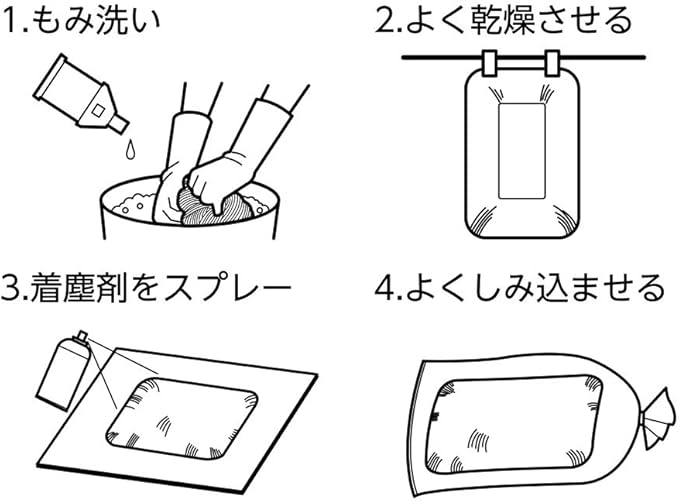 1.もみ洗い

2.よく乾燥させる

3.着塵剤をスプレー

4.よくしみ込ませる