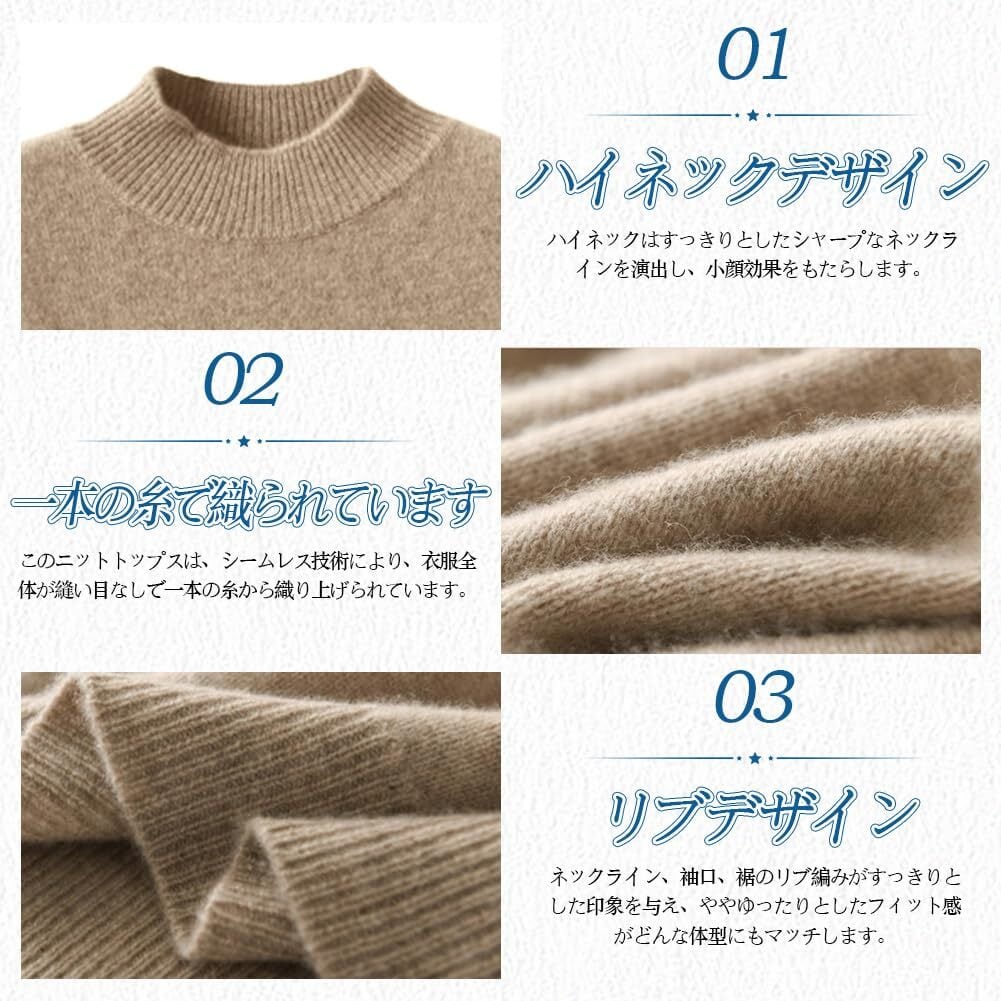 01

ハイネックデザイン

ハイネックはすっきりとしたシャープなネックラインを演出し、小顔効果をもたらします。

02

一本の糸で織られています

このニットトップスは、シームレス技術により、衣服全体が縫い目なしで一本の糸から織り上げられています。

03

リブデザイン

ネックライン、袖口、裾のリブ編みがすっきりとした印象を与え、ややゆったりとしたフィット感がどんな体型にもマッチします。