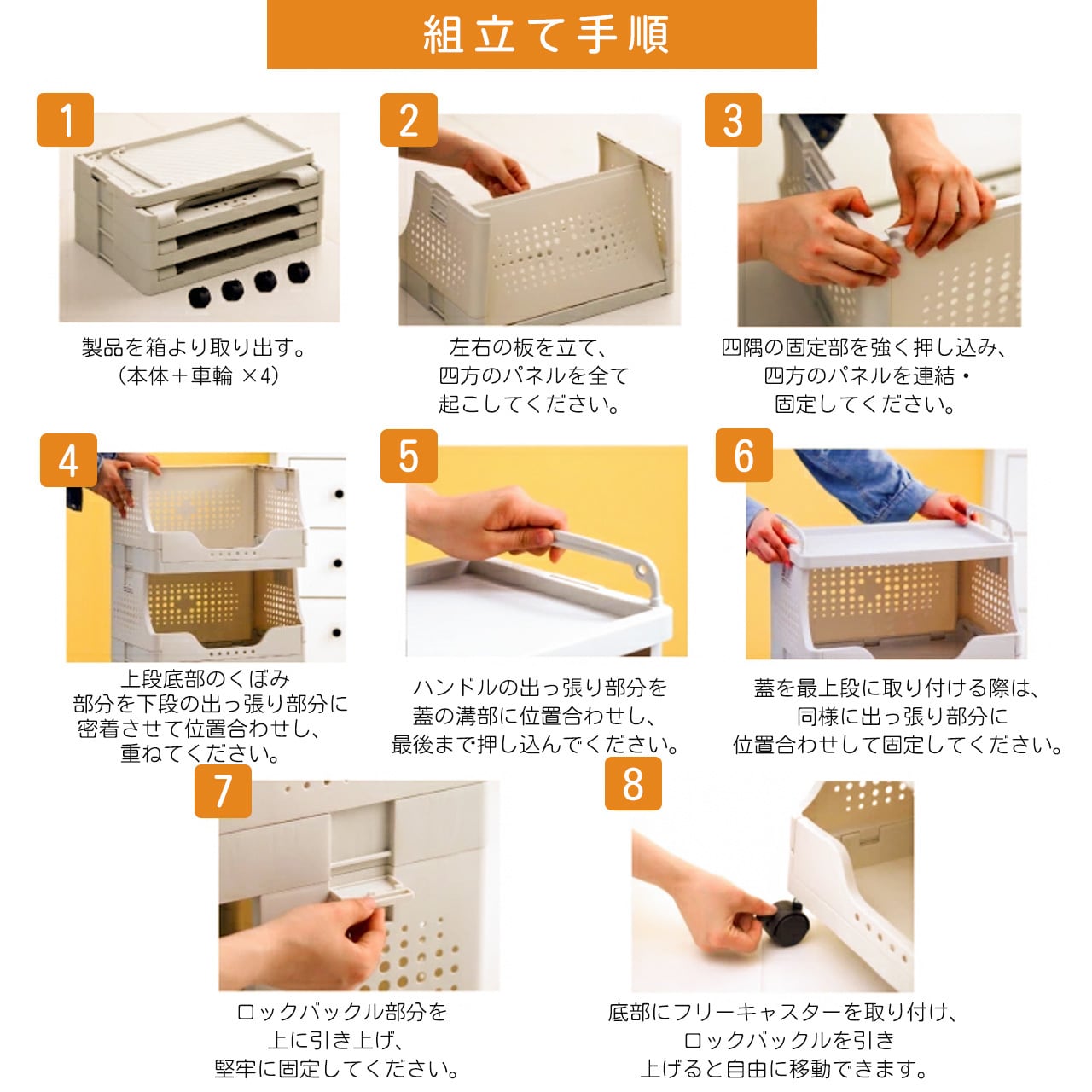 組立て手順

1

製品を箱より取り出す。
（本体＋車輪 ×4）

2

左右の板を立て、
四方のパネルを全て
起こしてください。

3

四隅の固定部を強く押し込み、
四方のパネルを連結・
固定してください。

4

上段底部のくぼみ
部分を下段の出っ張り部分に
密着させて位置合わせし、
重ねてください。

5

ハンドルの出っ張り部分を
蓋の溝部に位置合わせし、
最後まで押し込んでください。

6

蓋を最上段に取り付ける際は、
同様に出っ張り部分に
位置合わせして固定してください。

7

ロックバックル部分を
上に引き上げ、
堅牢に固定してください。

8

底部にフリーキャスターを取り付け、
ロックバックルを引き
上げると自由に移動できます。