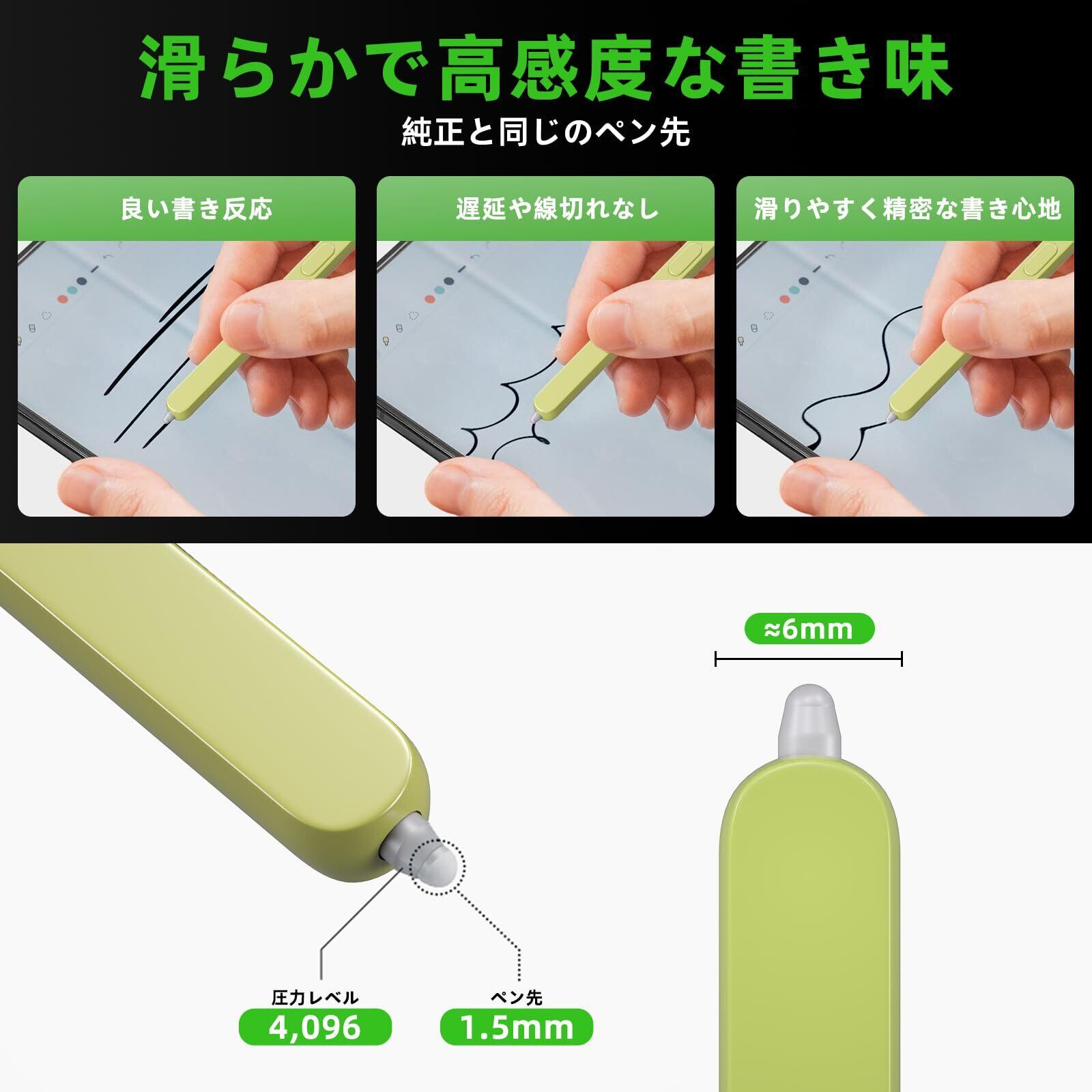 滑らかで高感度な書き味

純正と同じのペン先

良い書き反応

遅延や線切れなし

滑りやすく精密な書き心地

≈6mm

圧力レベル
4,096

ペン先
1.5mm