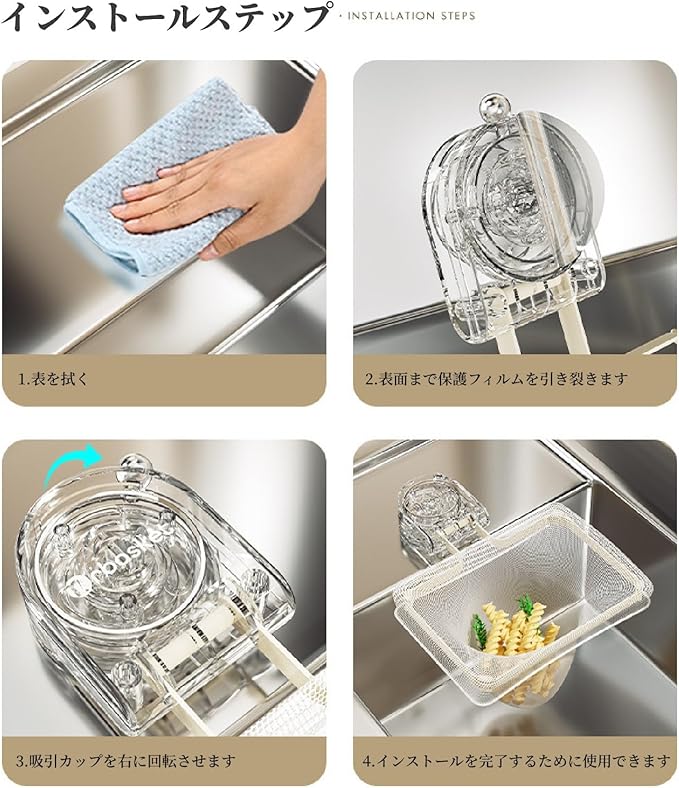 インストールステップ · INSTALLATION STEPS

1.表を拭く

2.表面まで保護フィルムを引き裂きます

3.吸引カップを右に回転させます

4.インストールを完了するために使用できます