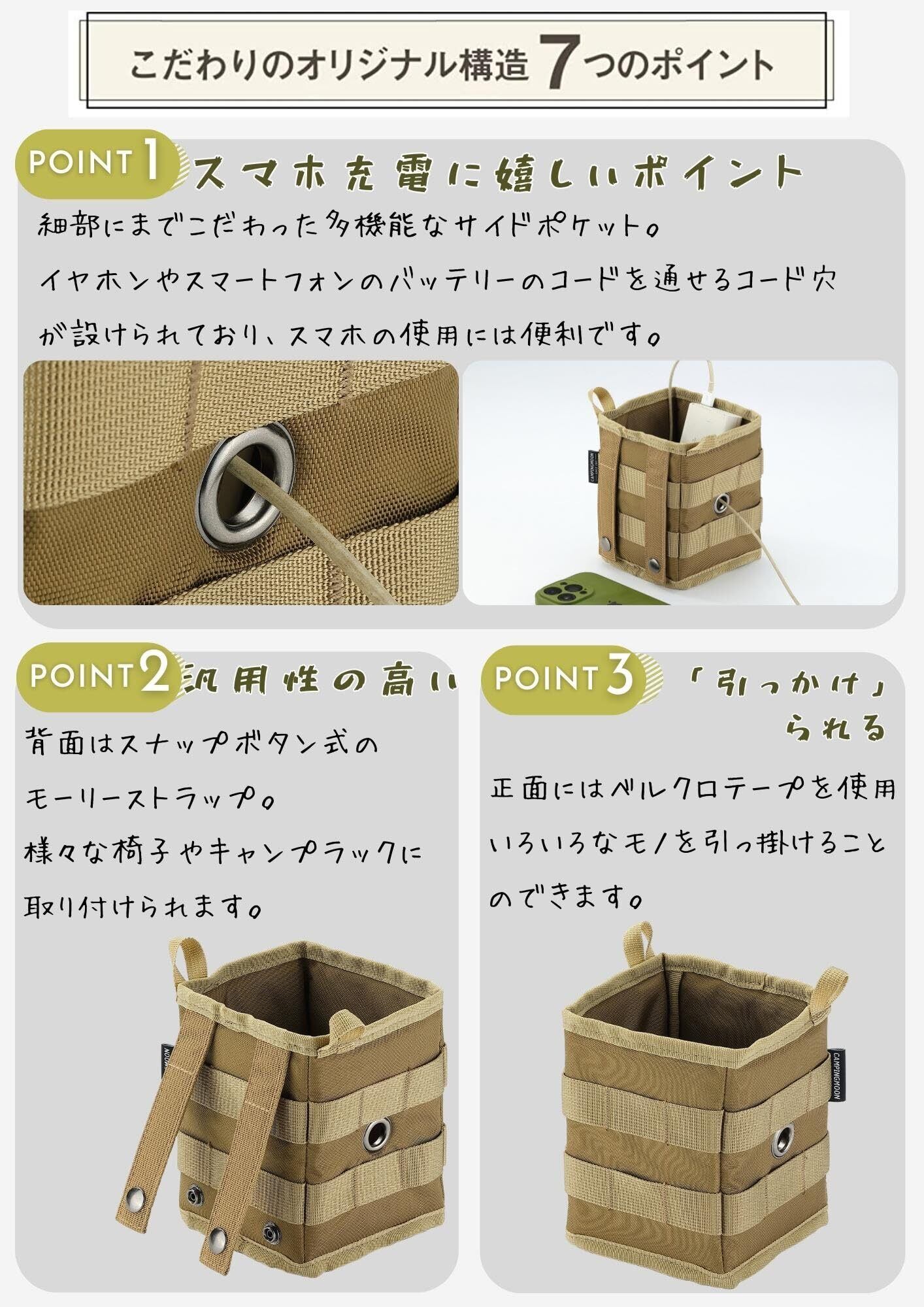 こだわりのオリジナル構造 7つのポイント

POINT 1 スマホ充電に嬉しいポイント

細部にまでこだわった多機能なサイドポケット。

イヤホンやスマートフォンのバッテリーのコードを通せるコード穴が設けられており、スマホの使用には便利です。

CAMPINGMOON

POINT 2 汎用性の高い

背面はスナップボタン式のモーリーストラップ。

様々な椅子やキャンプラックに取り付けられます。

POINT 3 「引っかけ」られる

正面にはベルクロテープを使用いろいろなモノを引っ掛けることのできます。

CAMPINGMOON