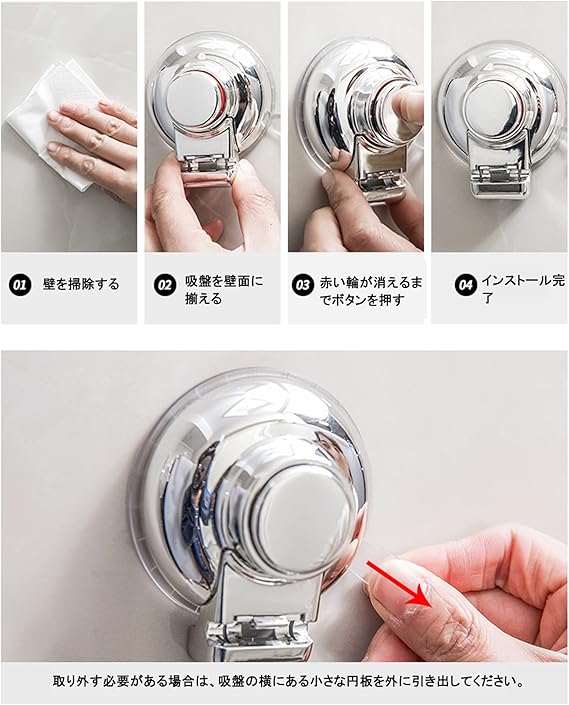 01 壁を掃除する

02 吸盤を壁面に揃える

03 赤い輪が消えるまでボタンを押す

04 インストール完了

取り外す必要がある場合は、吸盤の横にある小さな円板を外に引き出してください。