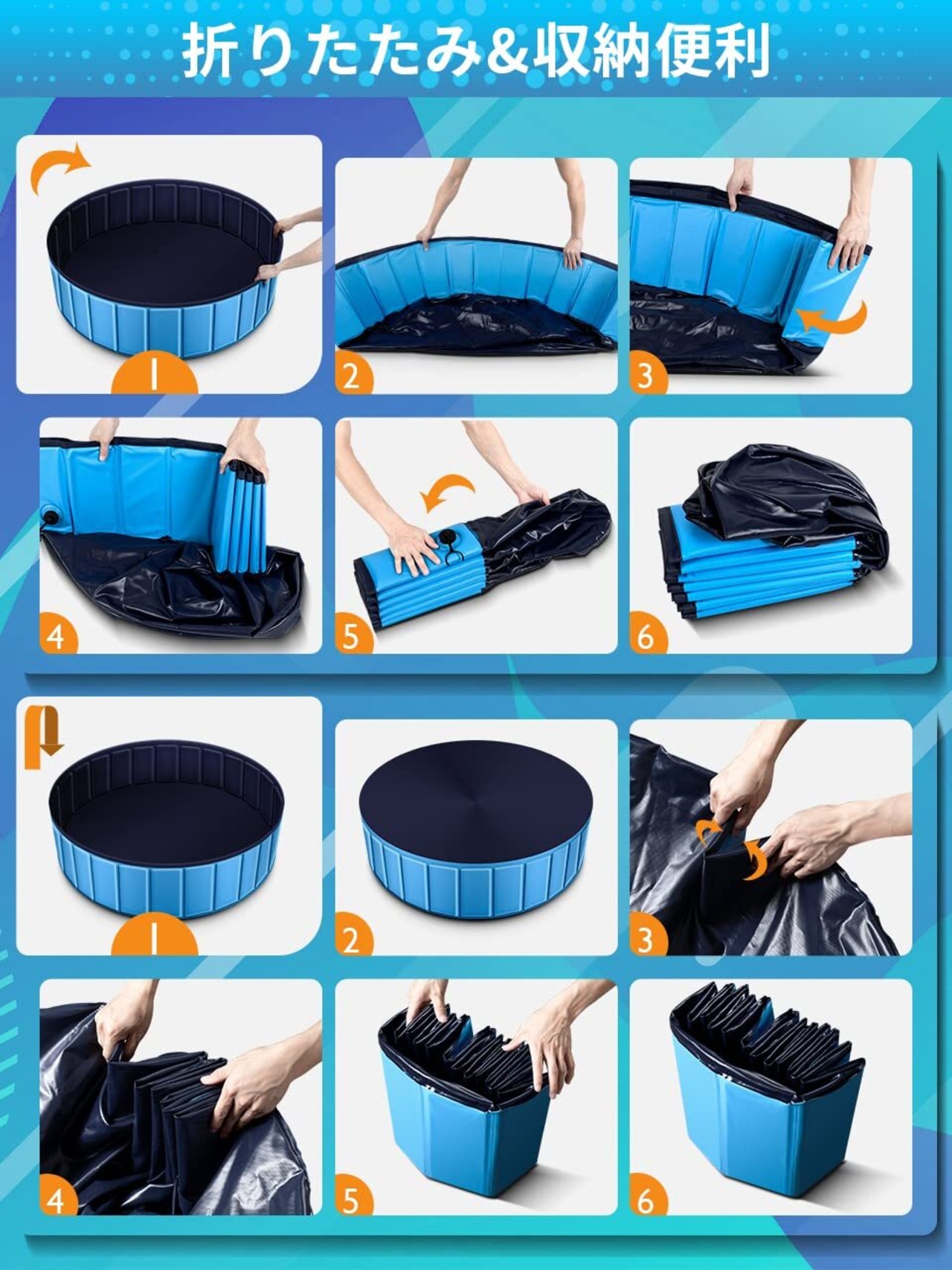 折りたたみ&収納便利

1

2

3

4

5

6

1

2

3

4

5

6