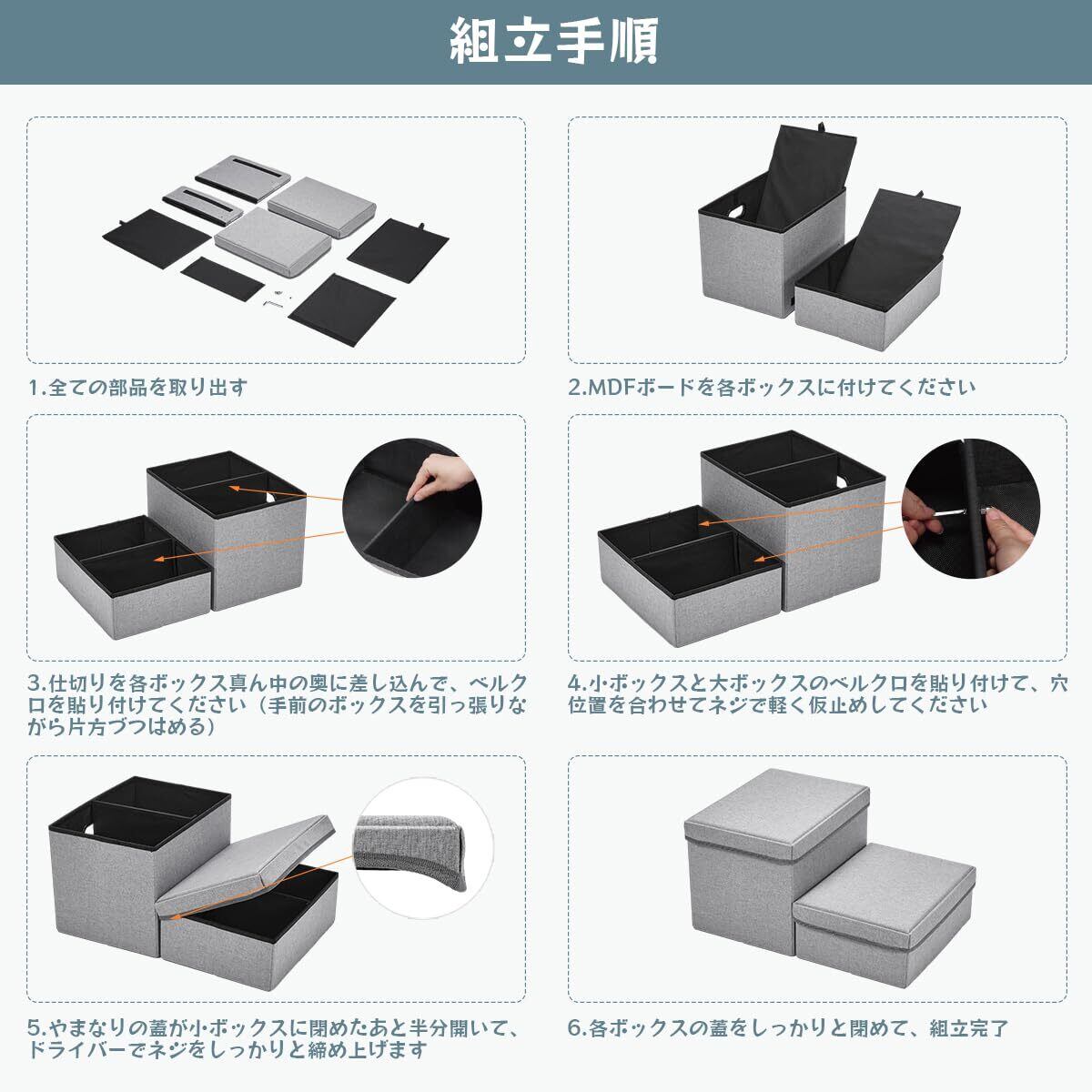 組立手順

1.全ての部品を取り出す

2.MDFボードを各ボックスに付けてください

3.仕切りを各ボックス真ん中の奥に差し込んで、ベルクロを貼り付けてください（手前のボックスを引っ張りながら片方づつはめる）

4.小ボックスと大ボックスのベルクロを貼り付けて、穴位置を合わせてネジで軽く仮止めしてください

5.やまなりの蓋が小ボックスに閉めたあと半分開いて、ドライバーでネジをしっかりと締め上げます

6.各ボックスの蓋をしっかりと閉めて、組立完了