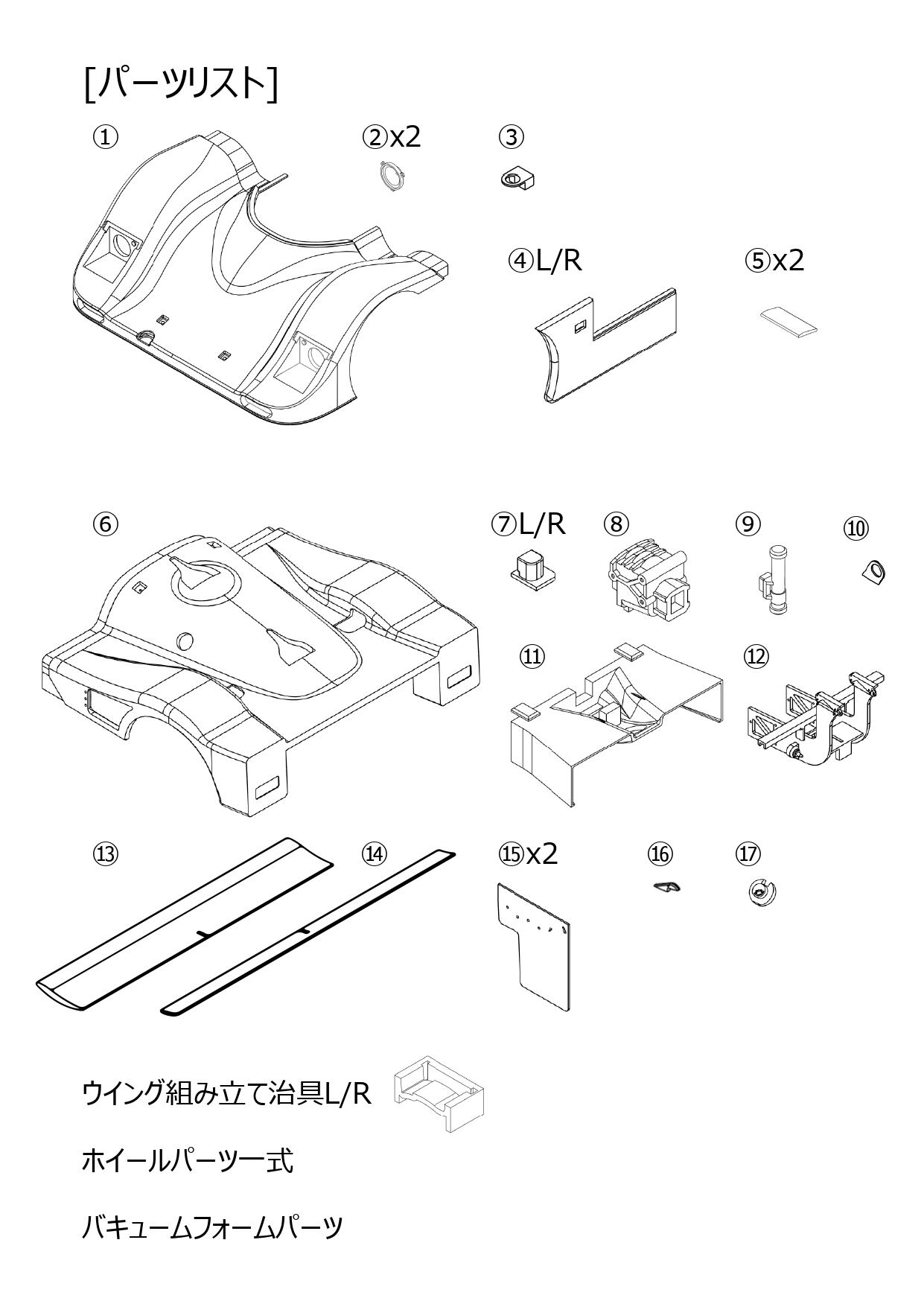 [パーツリスト]

①

②x2

③

④L/R

⑤x2

⑥

⑦L/R

⑧

⑨

⑩

⑪

⑫

⑬

⑭

⑮x2

⑯

⑰

ウイング組み立て治具L/R

ホイールパーツ一式

バキュームフォームパーツ