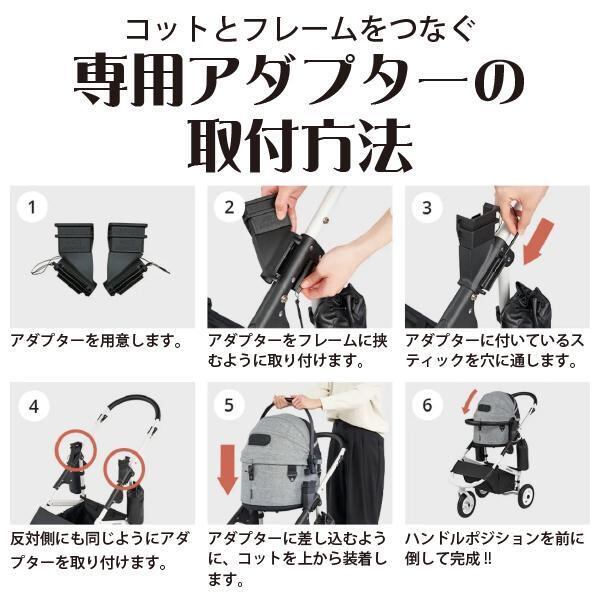 コットとフレームをつなぐ
専用アダプターの取付方法

1
アダプターを用意します。

2
アダプターをフレームに挟むように取り付けます。

3
アダプターに付いているスティックを穴に通します。

4
反対側にも同じようにアダプターを取り付けます。

5
アダプターに差し込むように、コットを上から装着します。

6
ハンドルポジションを前に倒して完成!!