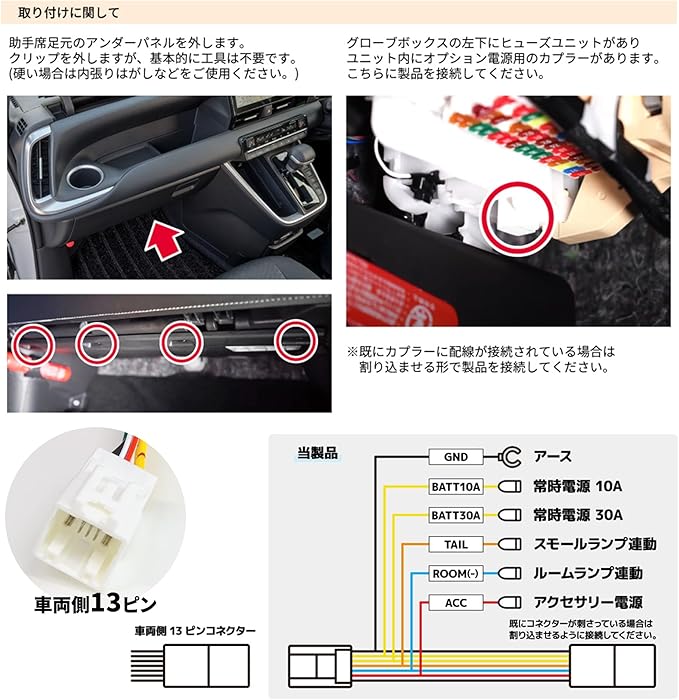 取り付けに関して

助手席足元のアンダーパネルを外します。
クリップを外しますが、基本的に工具は不要です。
(硬い場合は内張りはがしなどをご使用ください。)

グローブボックスの左下にヒューズユニットがあり
ユニット内にオプション電源用のカプラーがあります。
こちらに製品を接続してください。

※既にカプラーに配線が接続されている場合は
割り込ませる形で製品を接続してください。

車両側13ピン

車両側 13 ピンコネクター

当製品

GND アース
BATT10A 常時電源 10A
BATT30A 常時電源 30A
TAIL スモールランプ連動
ROOM(-) ルームランプ連動
ACC アクセサリー電源

既にコネクターが刺さっている場合は
割り込ませるように接続してください。