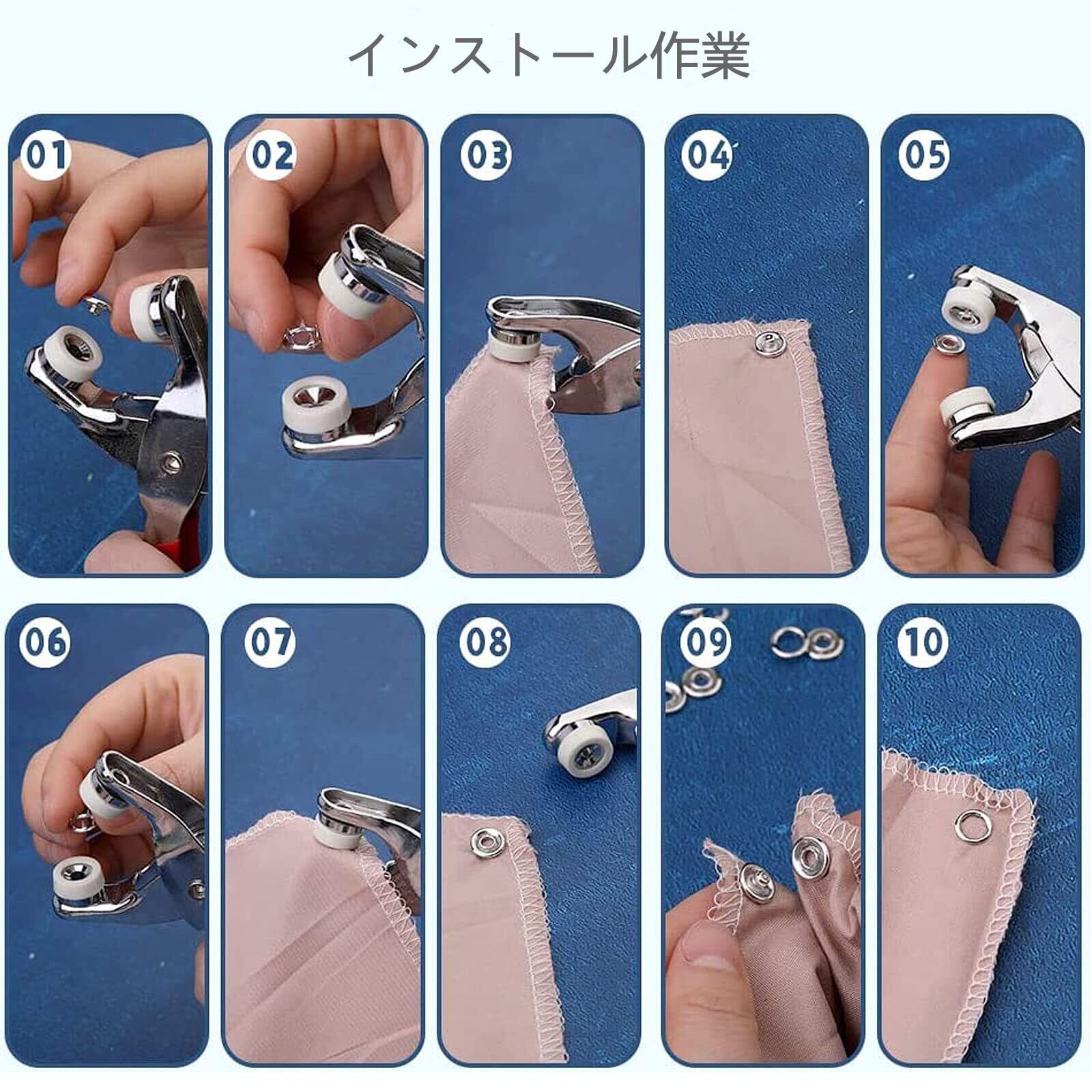 インストール作業

01

02

03

04

05

06

07

08

09

10