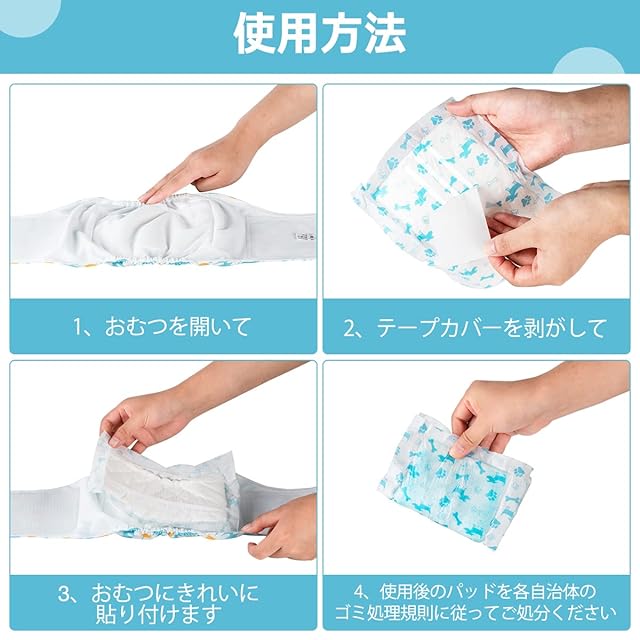 使用方法

1、おむつを開いて

2、テープカバーを剥がして

3、おむつにきれいに貼り付けます

4、使用後のパッドを各自治体のゴミ処理規則に従ってご処分ください