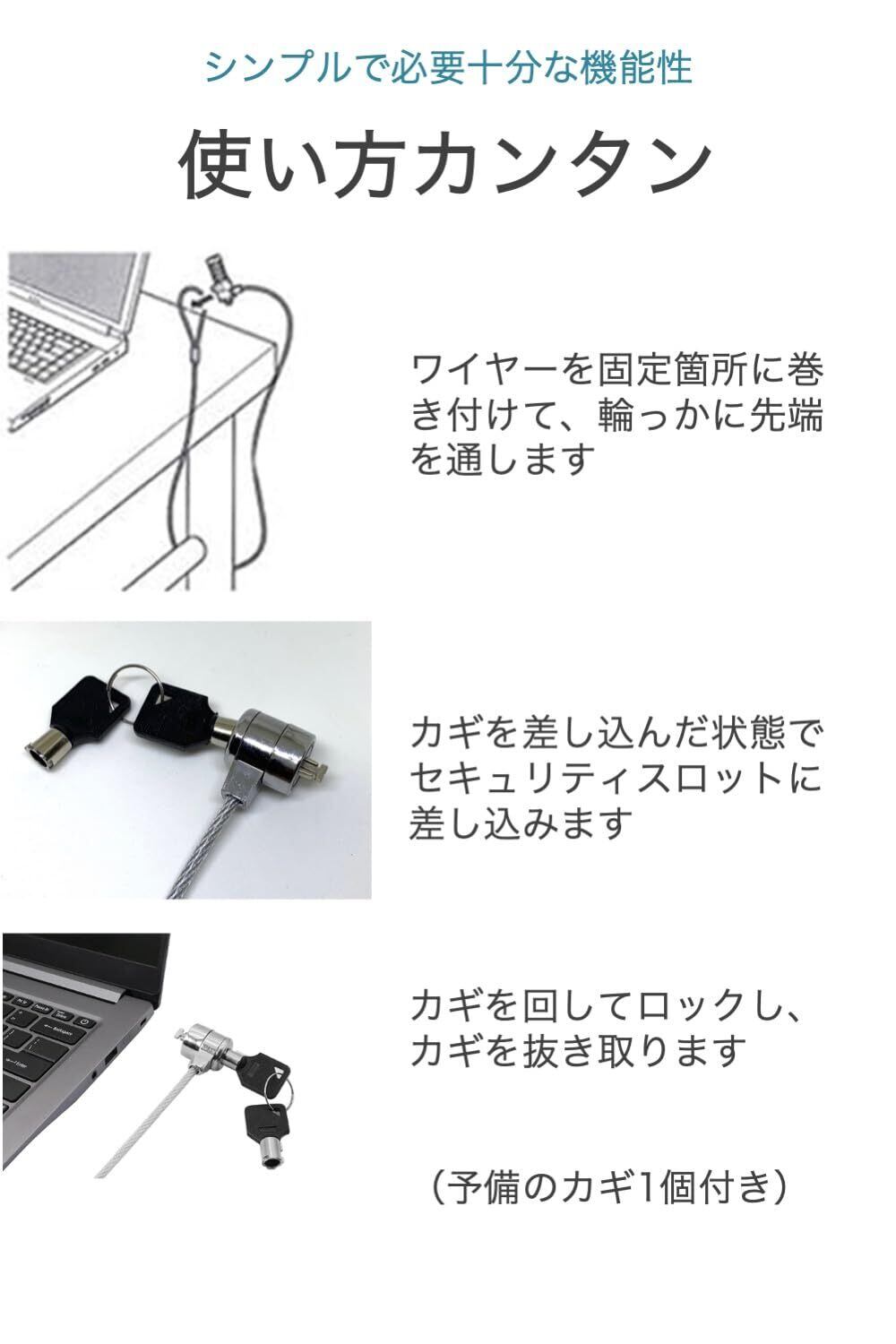 シンプルで必要十分な機能性

使い方カンタン

ワイヤーを固定箇所に巻き付けて、輪っかに先端を通します

カギを差し込んだ状態でセキュリティスロットに差し込みます

カギを回してロックし、カギを抜き取ります

（予備のカギ1個付き）