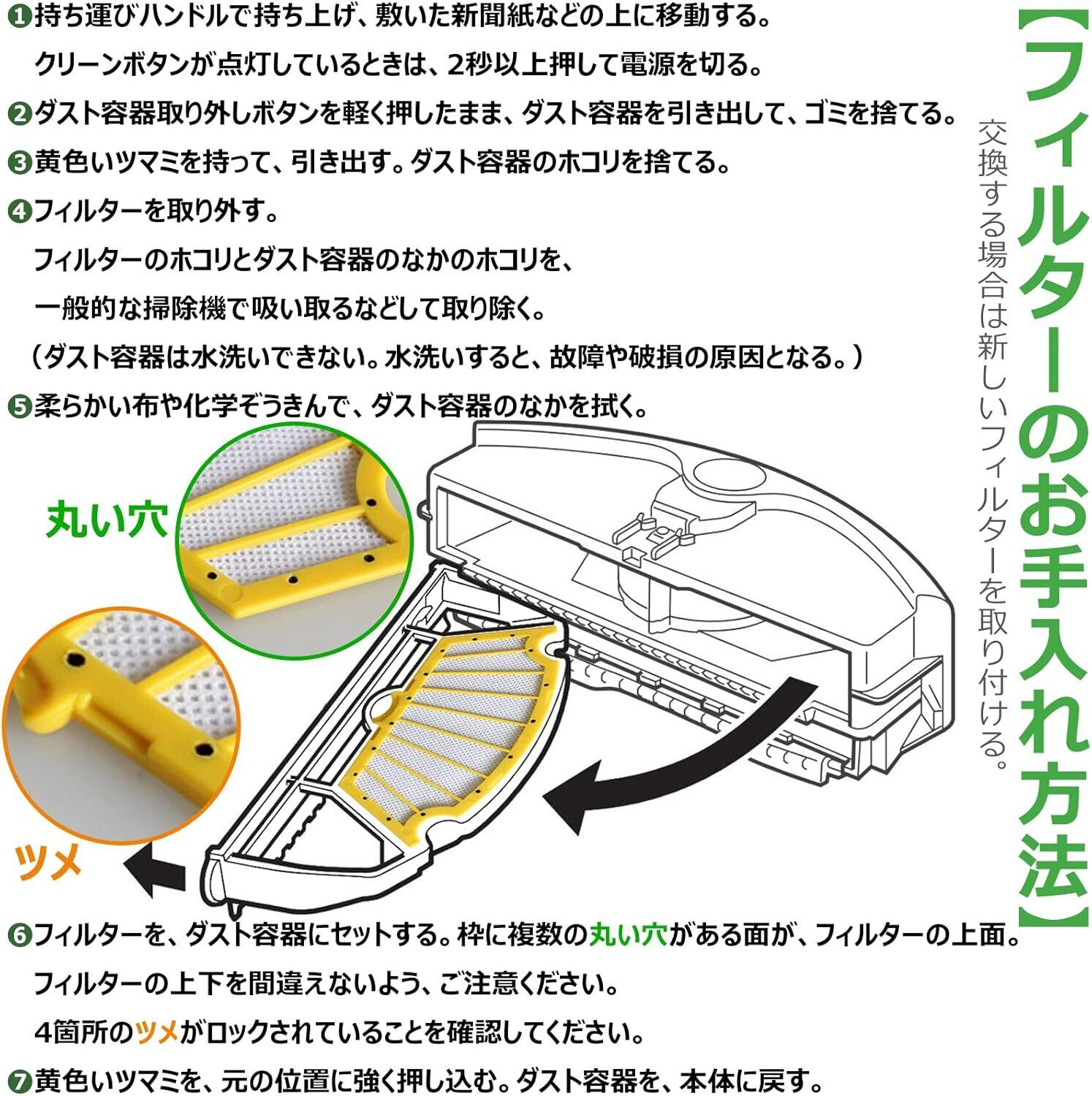 【フィルターのお手入れ方法】

交換する場合は新しいフィルターを取り付ける。

❶持ち運びハンドルで持ち上げ、敷いた新聞紙などの上に移動する。
クリーンボタンが点灯しているときは、2秒以上押して電源を切る。

❷ダスト容器取り外しボタンを軽く押したまま、ダスト容器を引き出して、ゴミを捨てる。

❸黄色いツマミを持って、引き出す。ダスト容器のホコリを捨てる。

❹フィルターを取り外す。
フィルターのホコリとダスト容器のなかのホコリを、
一般的な掃除機で吸い取るなどして取り除く。
（ダスト容器は水洗いできない。水洗いすると、故障や破損の原因となる。）

❺柔らかい布や化学ぞうきんで、ダスト容器のなかを拭く。

丸い穴

ツメ

❻フィルターを、ダスト容器にセットする。枠に複数の丸い穴がある面が、フィルターの上面。
フィルターの上下を間違えないよう、ご注意ください。
4箇所のツメがロックされていることを確認してください。

❼黄色いツマミを、元の位置に強く押し込む。ダスト容器を、本体に戻す。