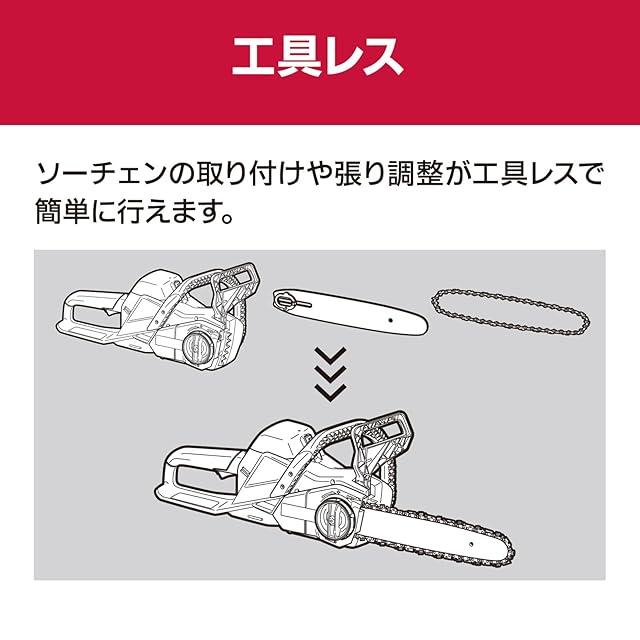 工具レス

ソーチェンの取り付けや張り調整が工具レスで簡単に行えます。