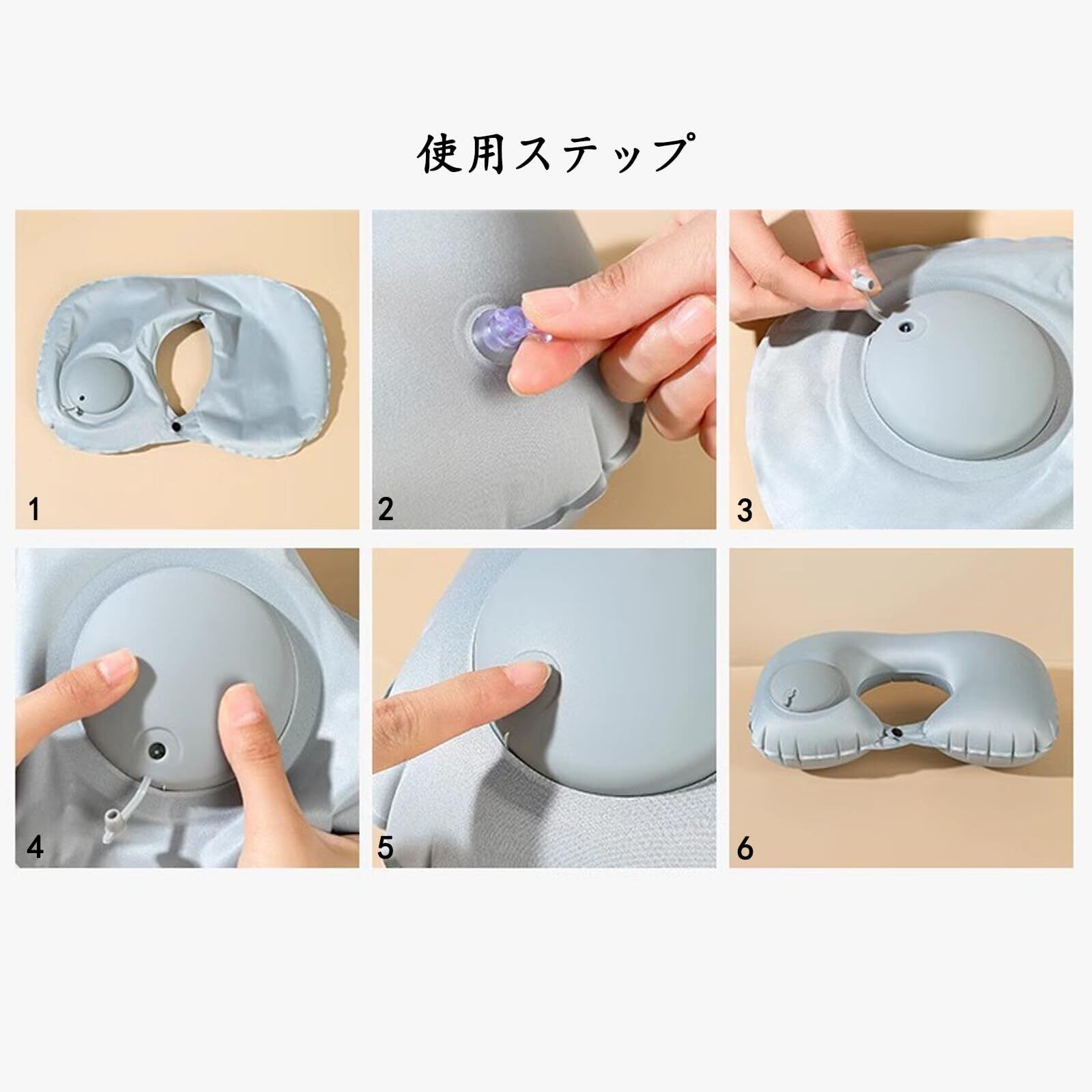 使用ステップ

1

2

3

4

5

6