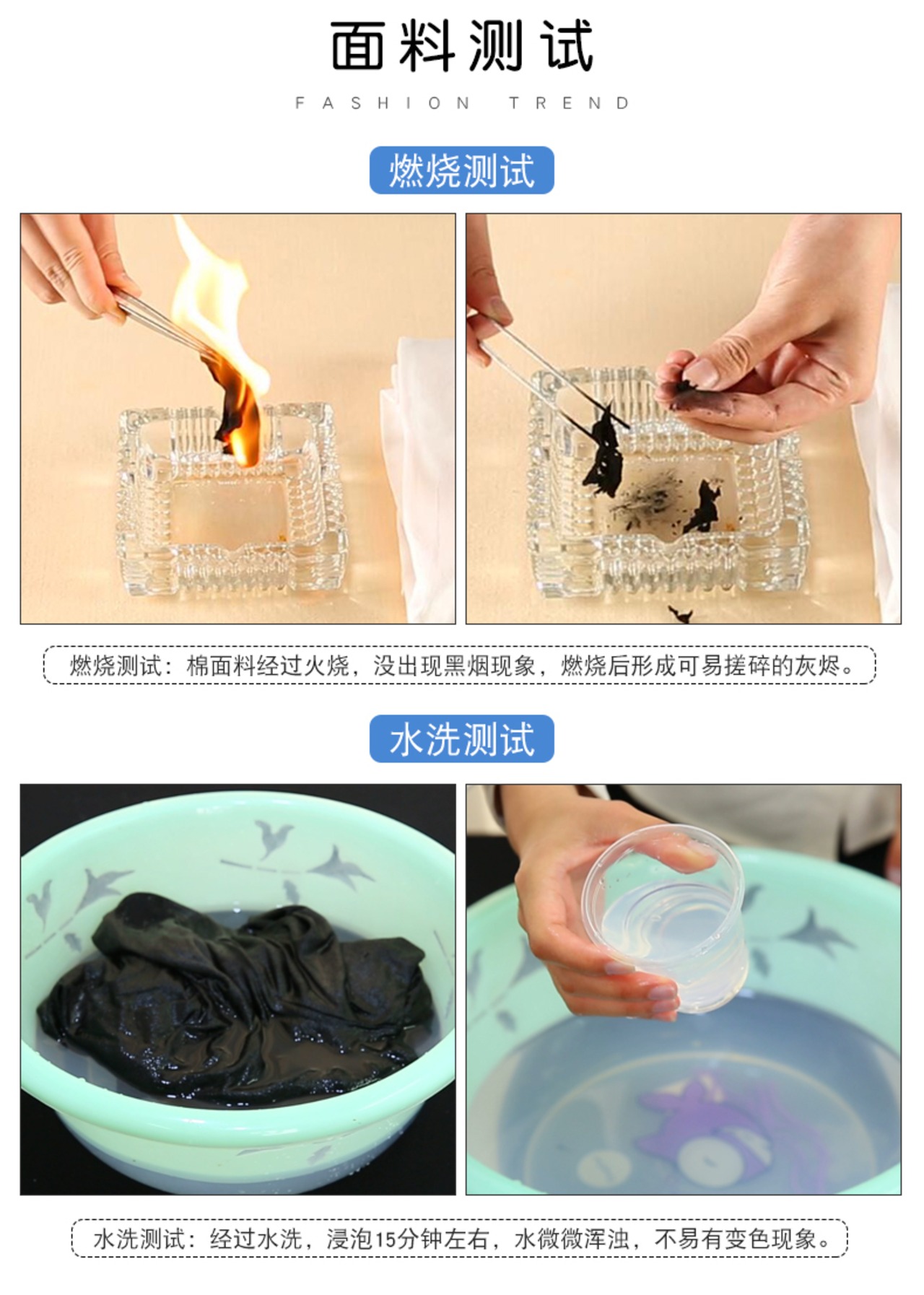 面料测试

FASHION TREND

燃烧测试

燃烧测试：棉面料经过火烧，没出现黑烟现象，燃烧后形成可易搓碎的灰烬。

水洗测试

水洗测试：经过水洗，浸泡15分钟左右，水微微浑浊，不易有变色现象。