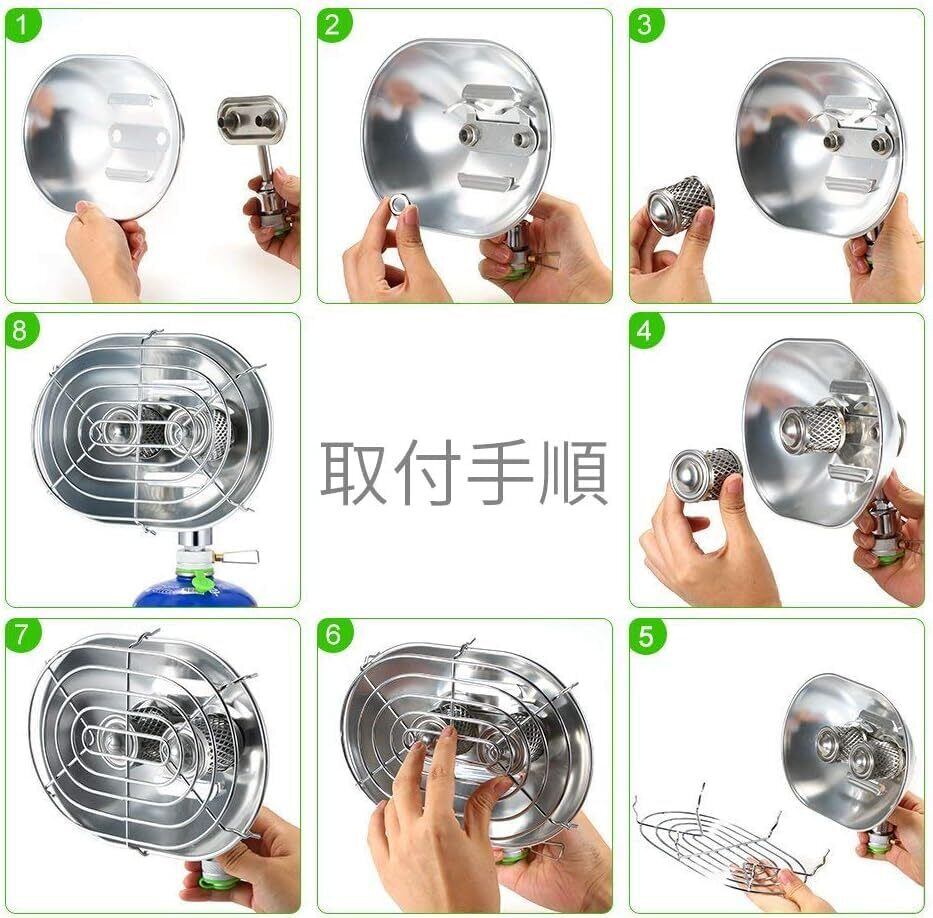 1

2

3

8

取付手順

4

7

6

5