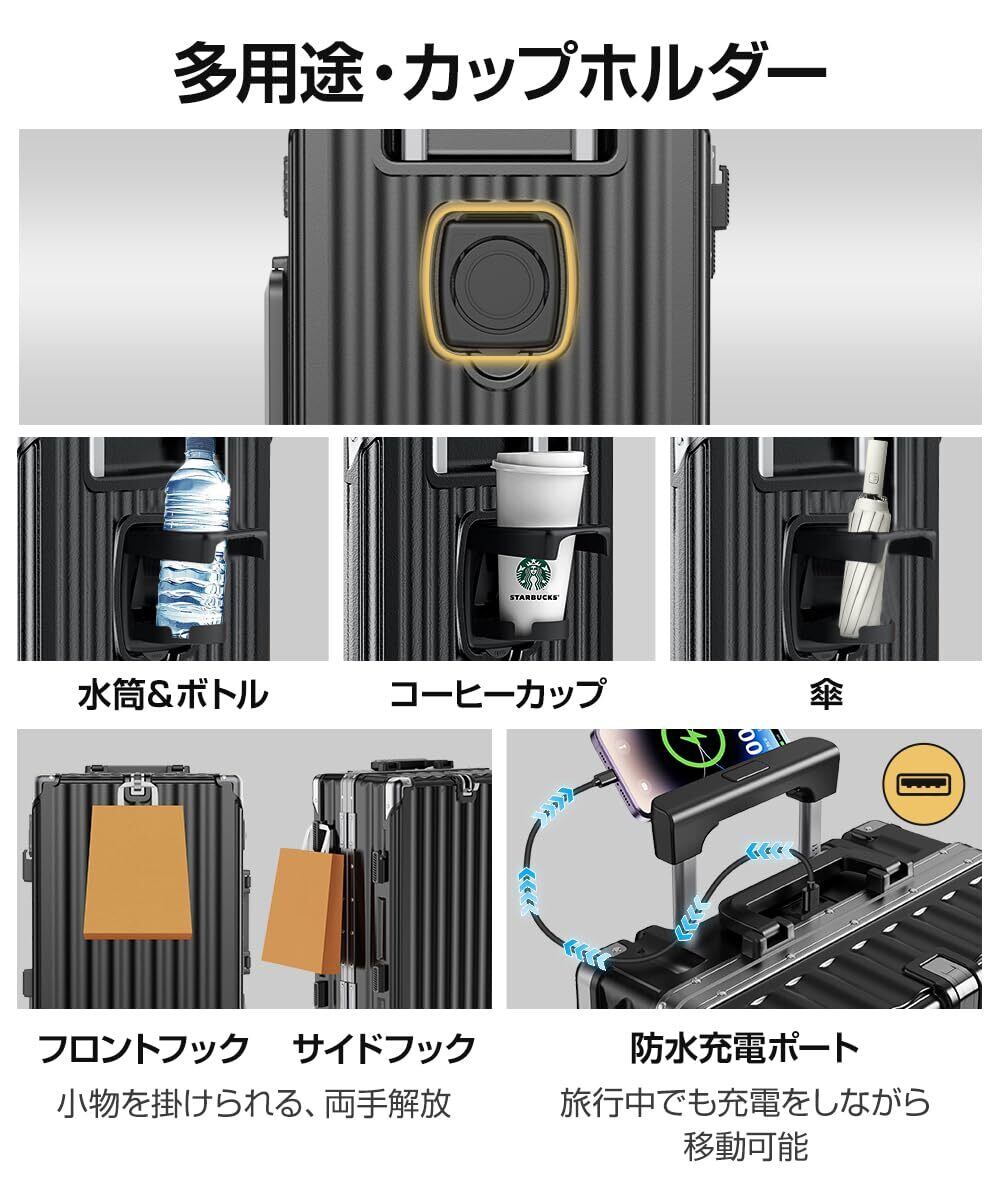 多用途・カップホルダー

STARBUCKS

水筒&ボトル

コーヒーカップ

傘

フロントフック サイドフック

小物を掛けられる、両手解放

防水充電ポート

旅行中でも充電をしながら移動可能