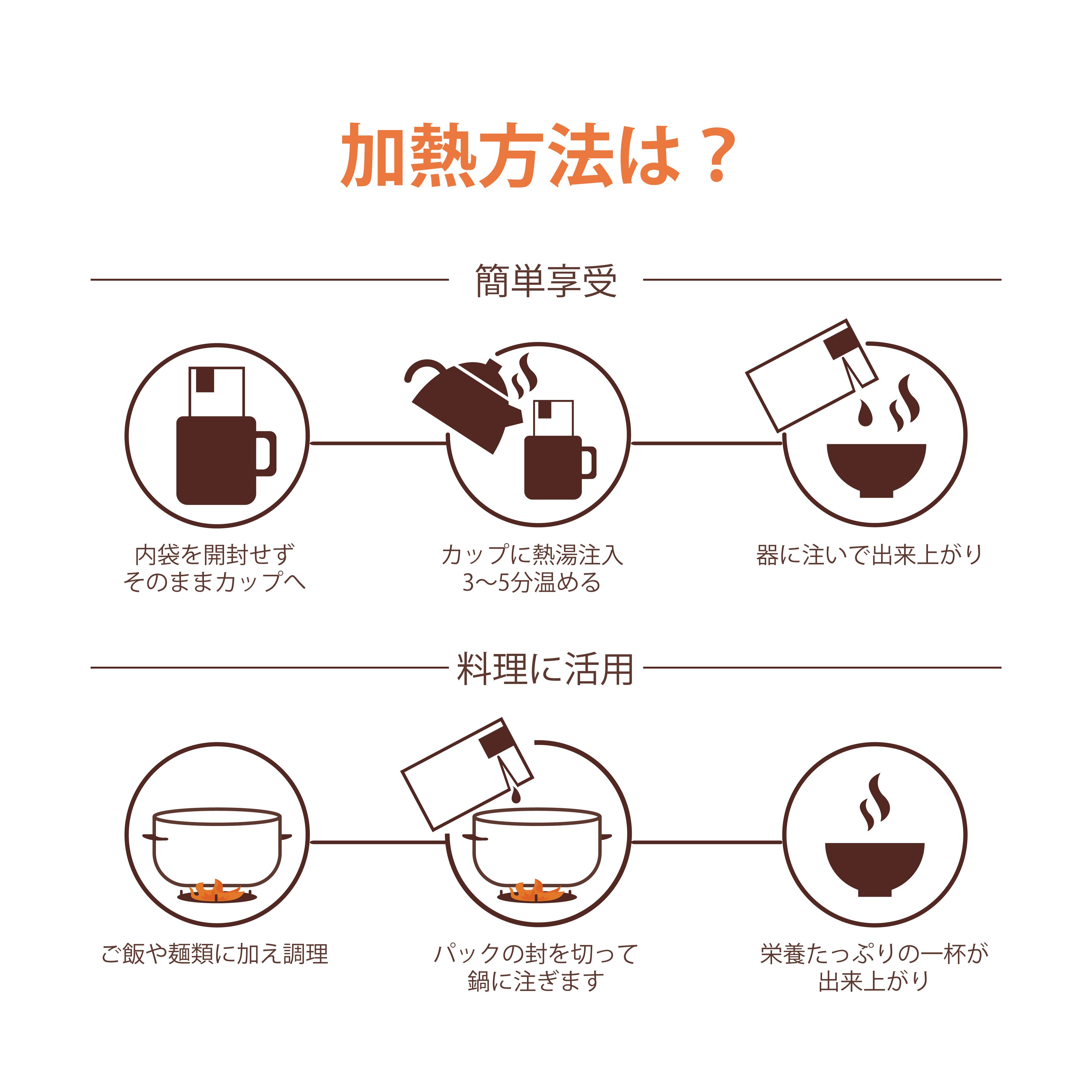 加熱方法は？

簡単享受

内袋を開封せず
そのままカップへ

カップに熱湯注入
3〜5分温める

器に注いで出来上がり

料理に活用

ご飯や麺類に加え調理

パックの封を切って
鍋に注ぎます

栄養たっぷりの一杯が
出来上がり