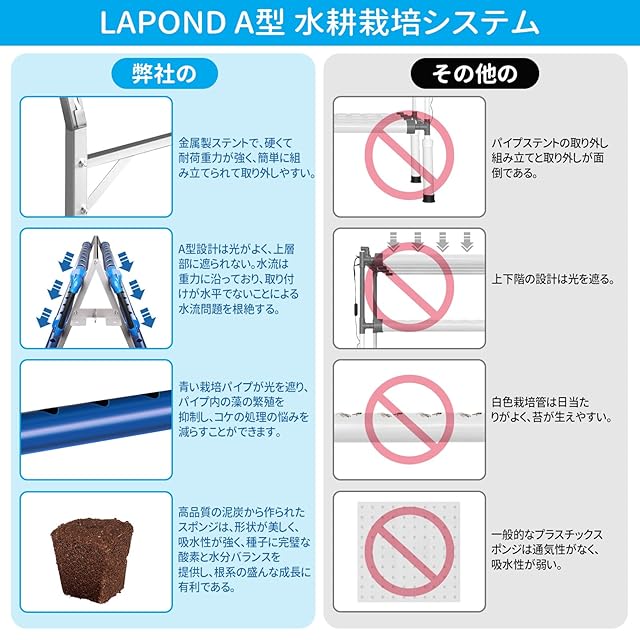 LAPOND A型 水耕栽培システム

弊社の

金属製ステントで、硬くて耐荷重力が強く、簡単に組み立てられて取り外しやすい。

A型設計は光がよく、上層部に遮られない。水流は重力に沿っており、取り付けが水平でないことによる水流問題を根絶する。

青い栽培パイプが光を遮り、パイプ内の藻の繁殖を抑制し、コケの処理の悩みを減らすことができます。

高品質の泥炭から作られたスポンジは、形状が美しく、吸水性が強く、種子に完璧な酸素と水分バランスを提供し、根系の盛んな成長に有利である。

その他の

パイプステントの取り外し組み立てと取り外しが面倒である。

上下階の設計は光を遮る。

白色栽培管は日当たりがよく、苔が生えやすい。

一般的なプラスチックスポンジは通気性がなく、吸水性が弱い。