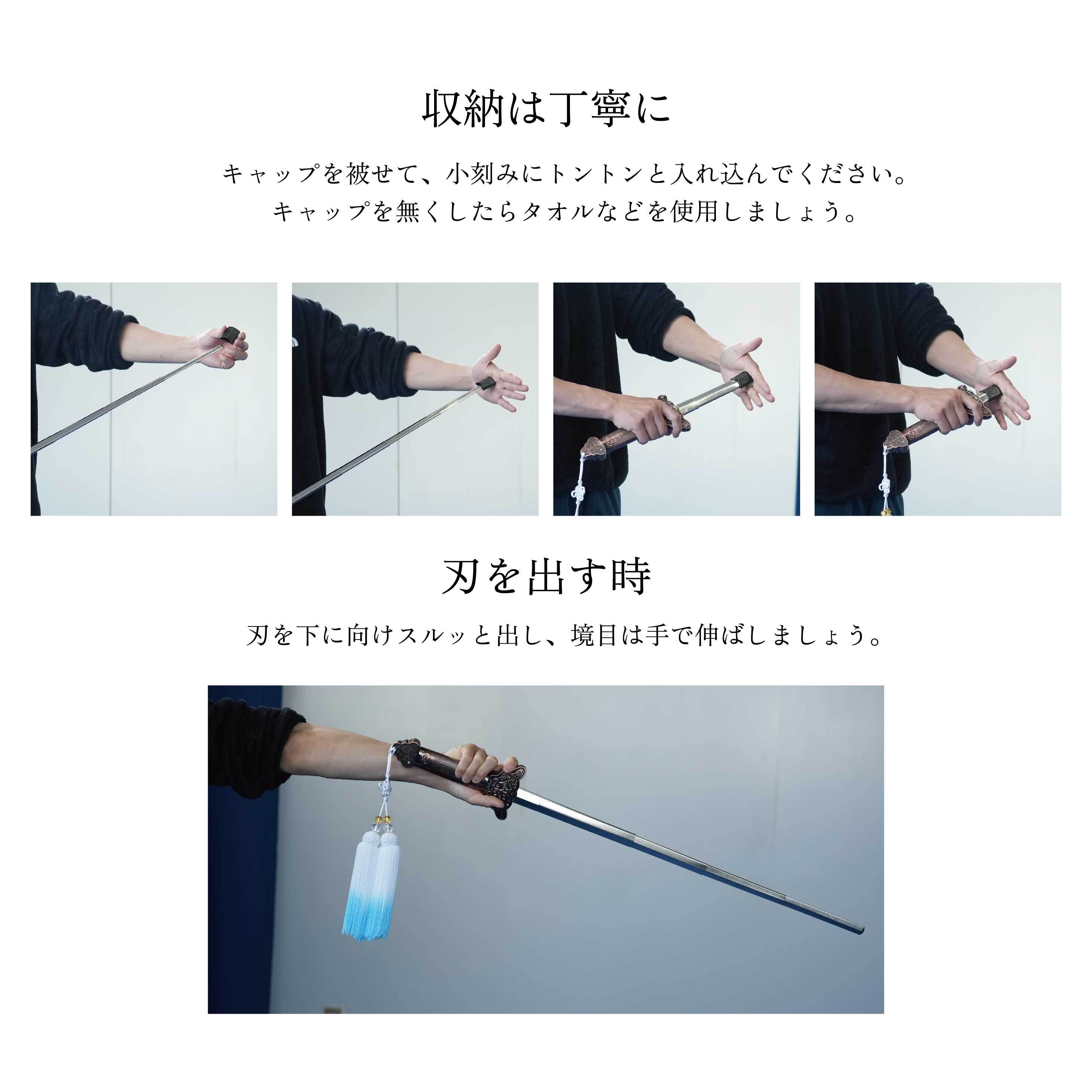 収納は丁寧に

キャップを被せて、小刻みにトントンと入れ込んでください。
キャップを無くしたらタオルなどを使用しましょう。

刃を出す時

刃を下に向けスルッと出し、境目は手で伸ばしましょう。