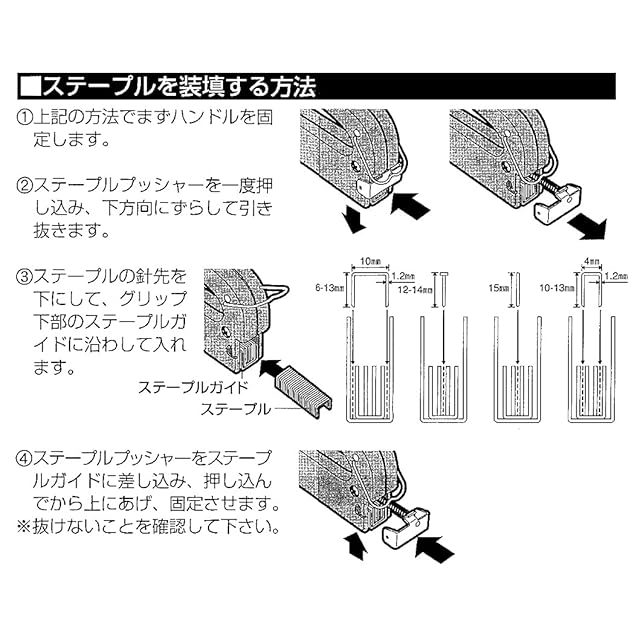 ■ステープルを装填する方法

①上記の方法でまずハンドルを固定します。

②ステープルプッシャーを一度押し込み、下方向にずらして引き抜きます。

③ステープルの針先を下にして、グリップ下部のステープルガイドに沿わして入れます。

ステープルガイド
ステープル

10mm
6-13mm
1.2mm
12-14mm
15mm
4mm
10-13mm
1.2mm

④ステープルプッシャーをステープルガイドに差し込み、押し込んでから上にあげ、固定させます。
※抜けないことを確認して下さい。