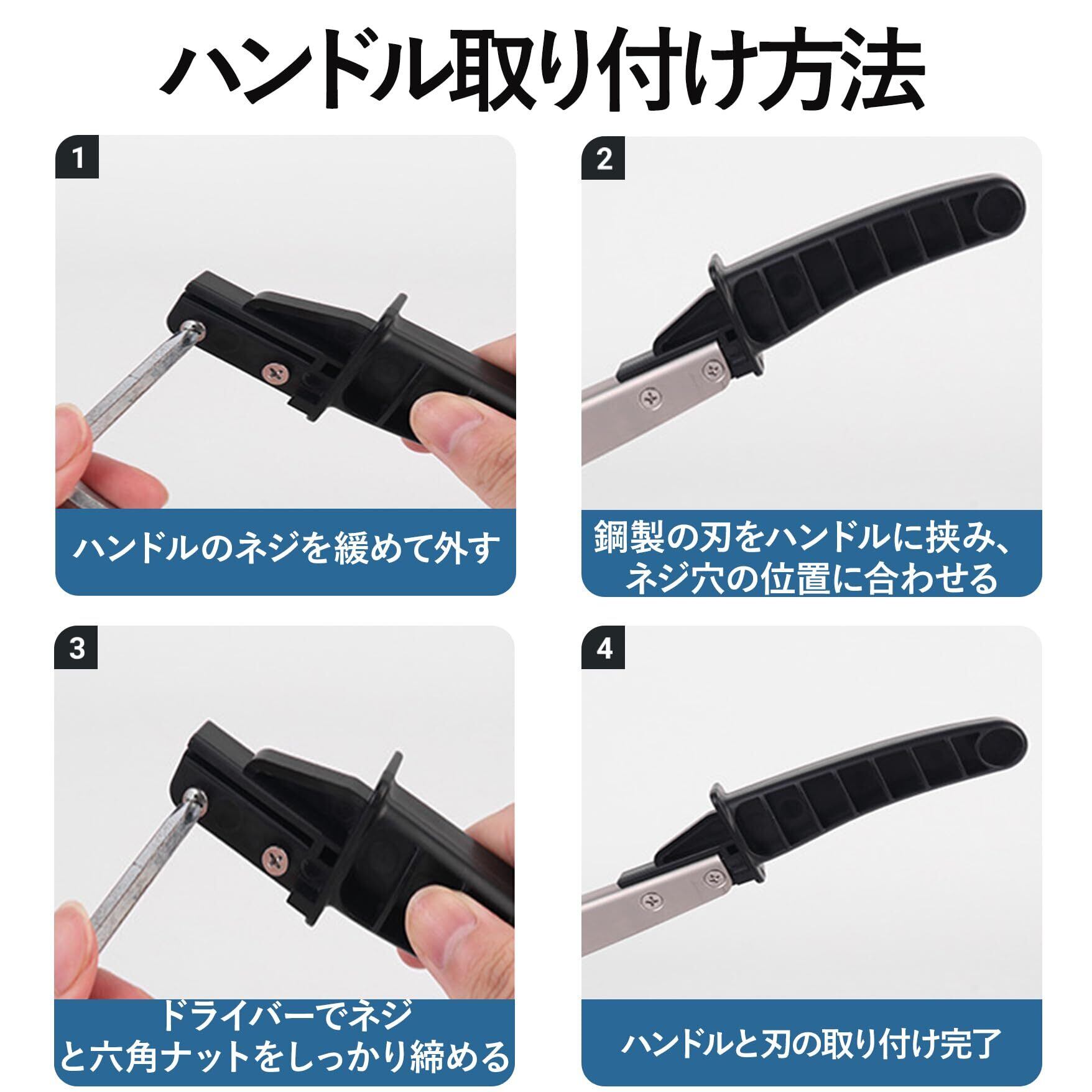 ハンドル取り付け方法

1

ハンドルのネジを緩めて外す

2

鋼製の刃をハンドルに挟み、ネジ穴の位置に合わせる

3

ドライバーでネジと六角ナットをしっかり締める

4

ハンドルと刃の取り付け完了