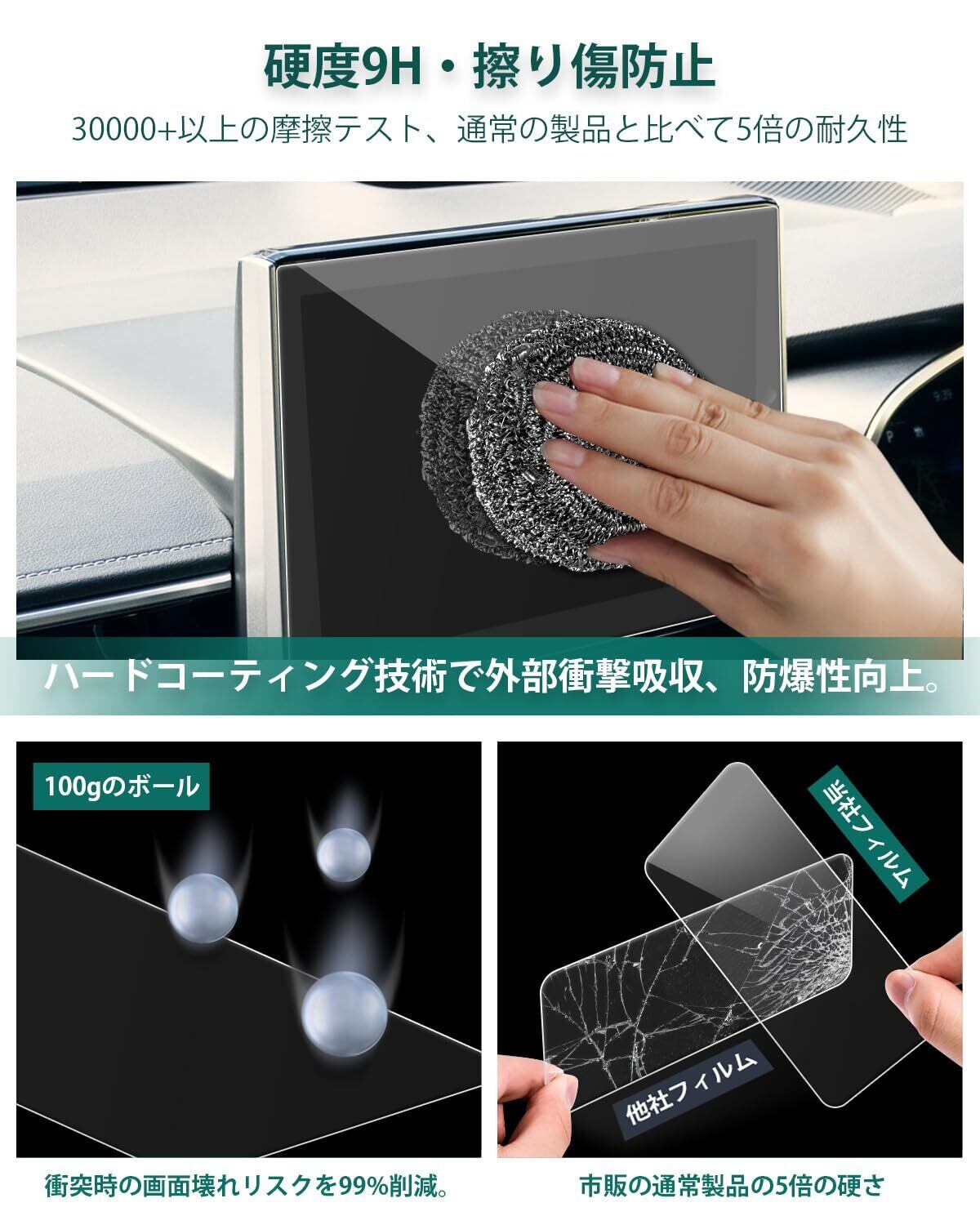 硬度9H・擦り傷防止

30000+以上の摩擦テスト、通常の製品と比べて5倍の耐久性

ハードコーティング技術で外部衝撃吸収、防爆性向上。

100gのボール

衝突時の画面壊れリスクを99%削減。

当社フィルム

他社フィルム

市販の通常製品の5倍の硬さ