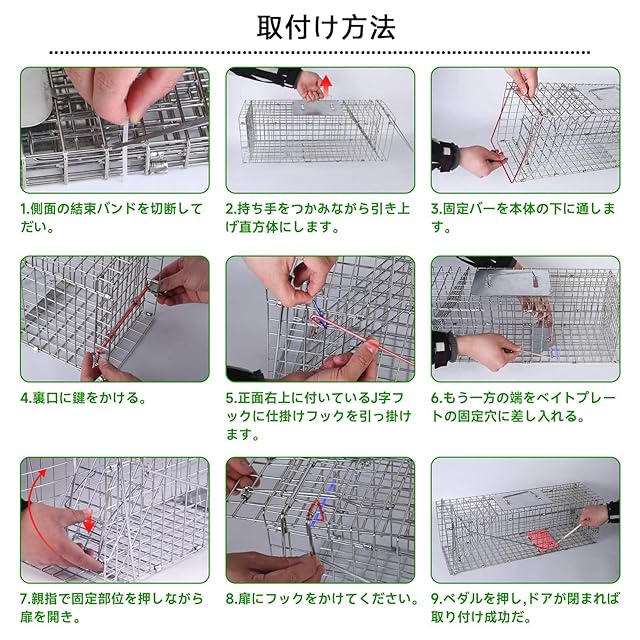 取付け方法

1.側面の結束バンドを切断してだい。

2.持ち手をつかみながら引き上げ直方体にします。

3.固定バーを本体の下に通します。

4.裏口に鍵をかける。

5.正面右上に付いているJ字フックに仕掛けフックを引っ掛けます。

6.もう一方の端をベイトプレートの固定穴に差し入れる。

7.親指で固定部位を押しながら扉を開き。

8.扉にフックをかけてください。

9.ペダルを押し,ドアが閉まれば取り付け成功だ。