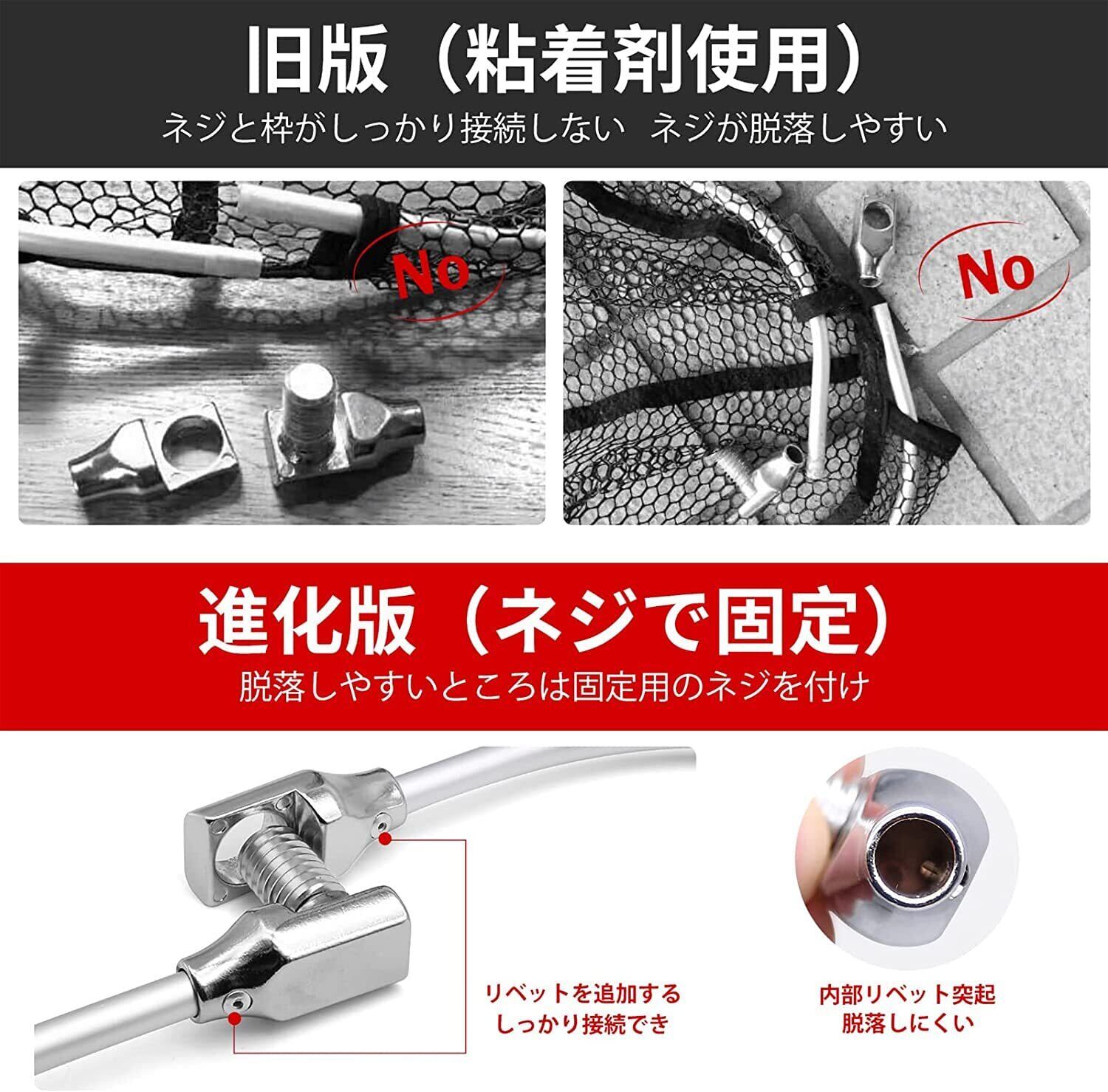 旧版（粘着剤使用）
ネジと枠がしっかり接続しない　ネジが脱落しやすい

No

No

進化版（ネジで固定）
脱落しやすいところは固定用のネジを付け

リベットを追加する
しっかり接続でき

内部リベット突起
脱落しにくい