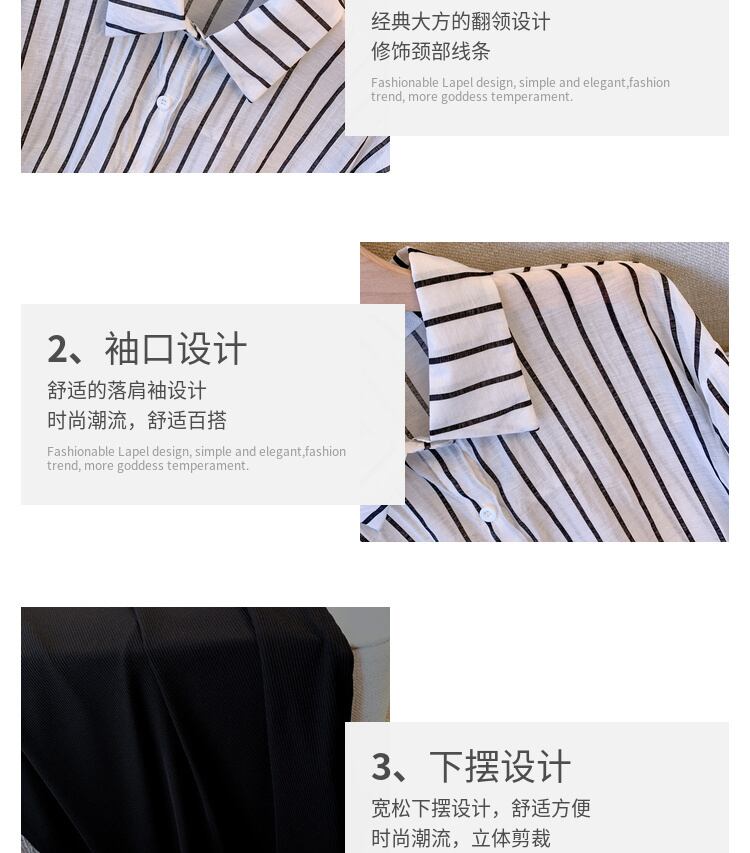 经典大方的翻领设计
修饰颈部线条

Fashionable Lapel design, simple and elegant,fashion trend, more goddess temperament.

2、袖口设计

舒适的落肩袖设计
时尚潮流，舒适百搭

Fashionable Lapel design, simple and elegant,fashion trend, more goddess temperament.

3、下摆设计

宽松下摆设计，舒适方便
时尚潮流，立体剪裁