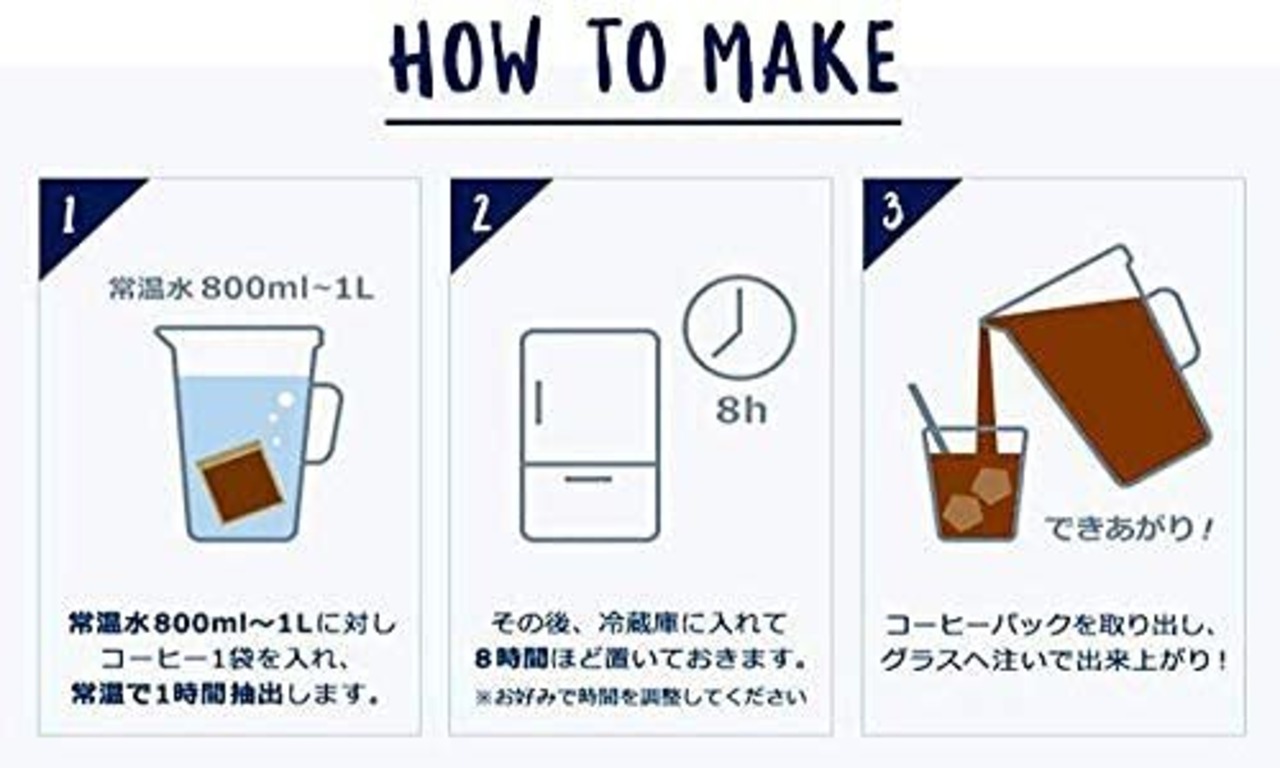 HOW TO MAKE

1

常温水 800ml~1L

常温水800ml～1Lに対しコーヒー1袋を入れ、常温で1時間抽出します。

2

8h

その後、冷蔵庫に入れて8時間ほど置いておきます。
※お好みで時間を調整してください

3

できあがり！

コーヒーパックを取り出し、グラスへ注いで出来上がり！