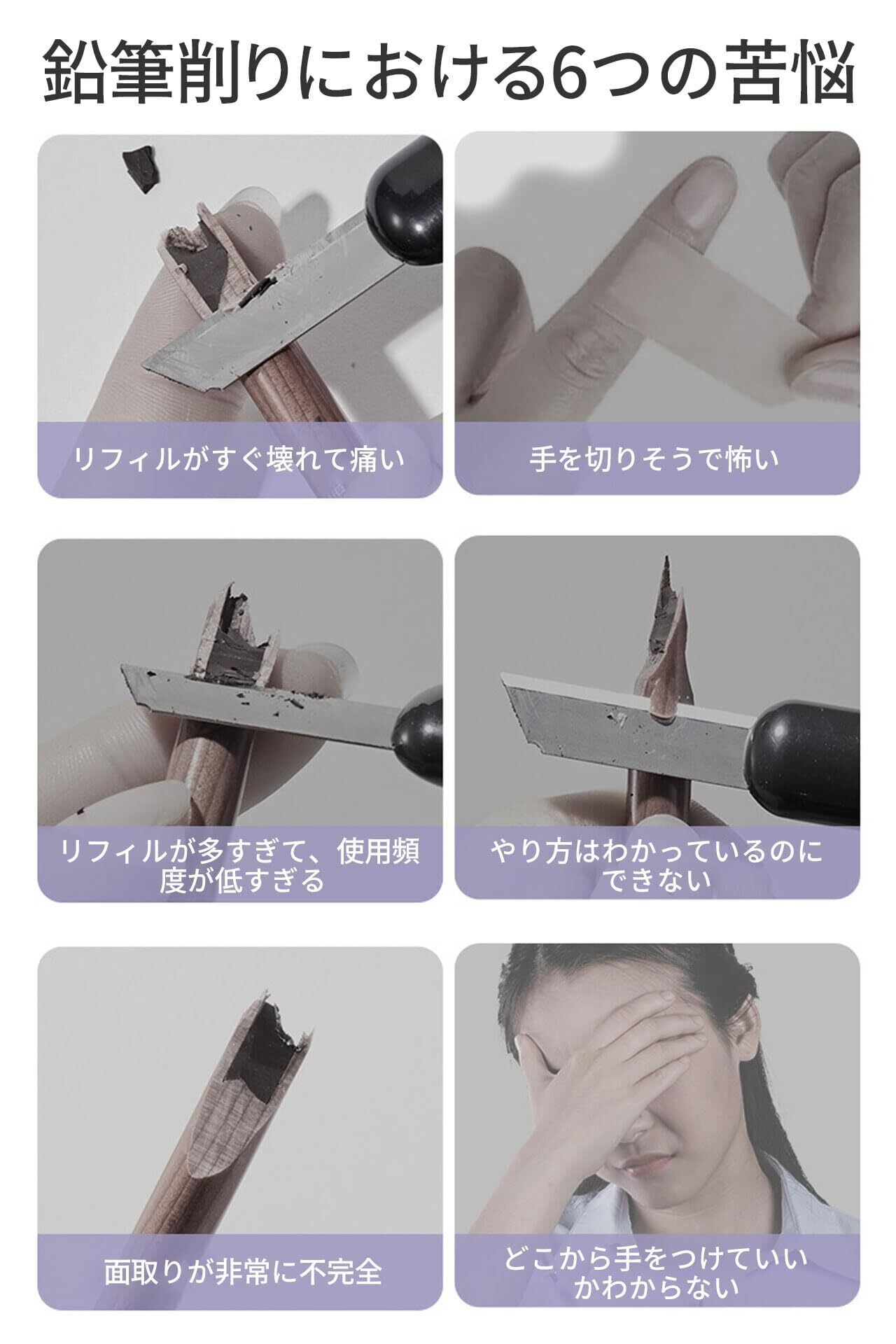 鉛筆削りにおける6つの苦悩

リフィルがすぐ壊れて痛い

手を切りそうで怖い

リフィルが多すぎて、使用頻度が低すぎる

やり方はわかっているのにできない

面取りが非常に不完全

どこから手をつけていいかわからない