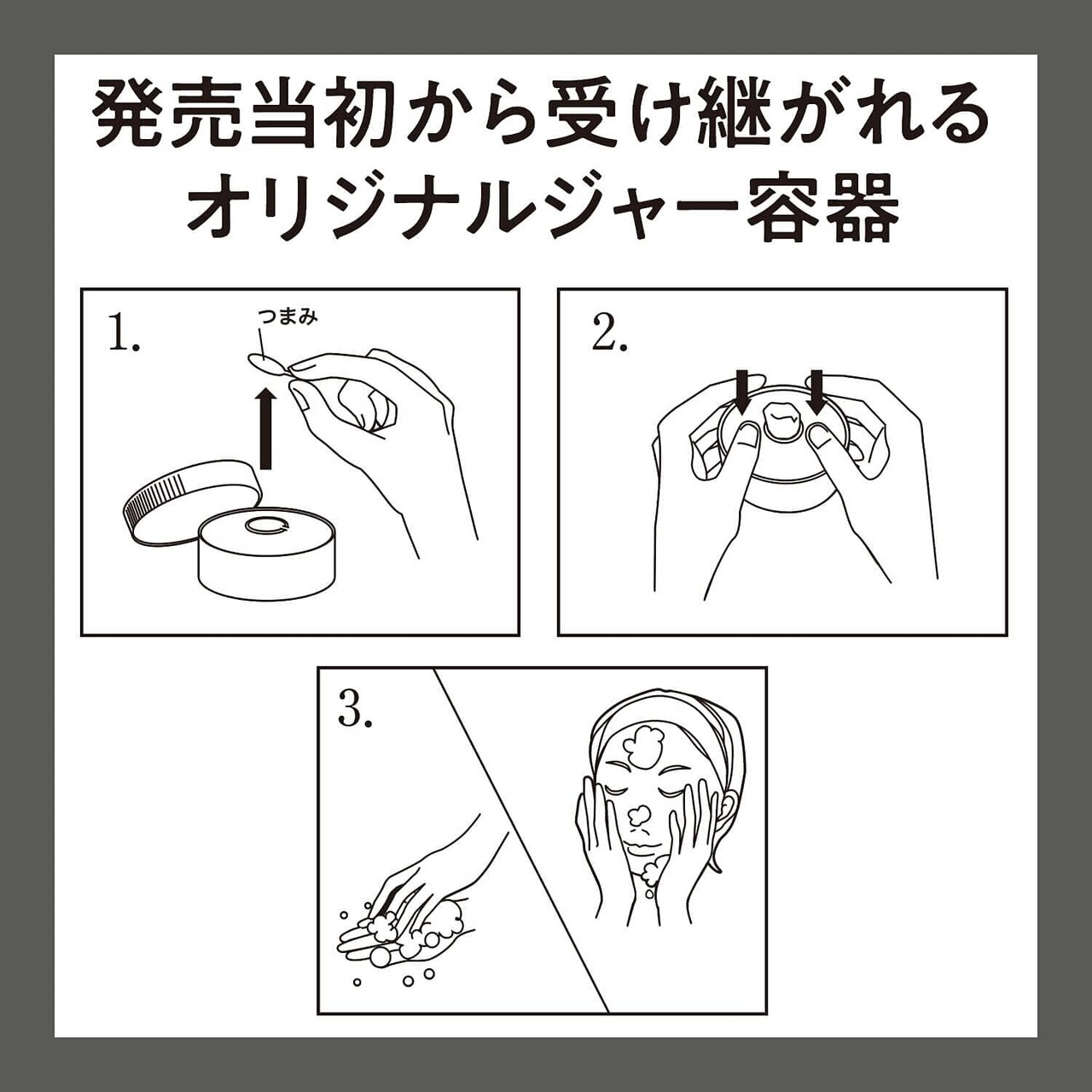 発売当初から受け継がれる
オリジナルジャー容器

1.

つまみ

2.

3.