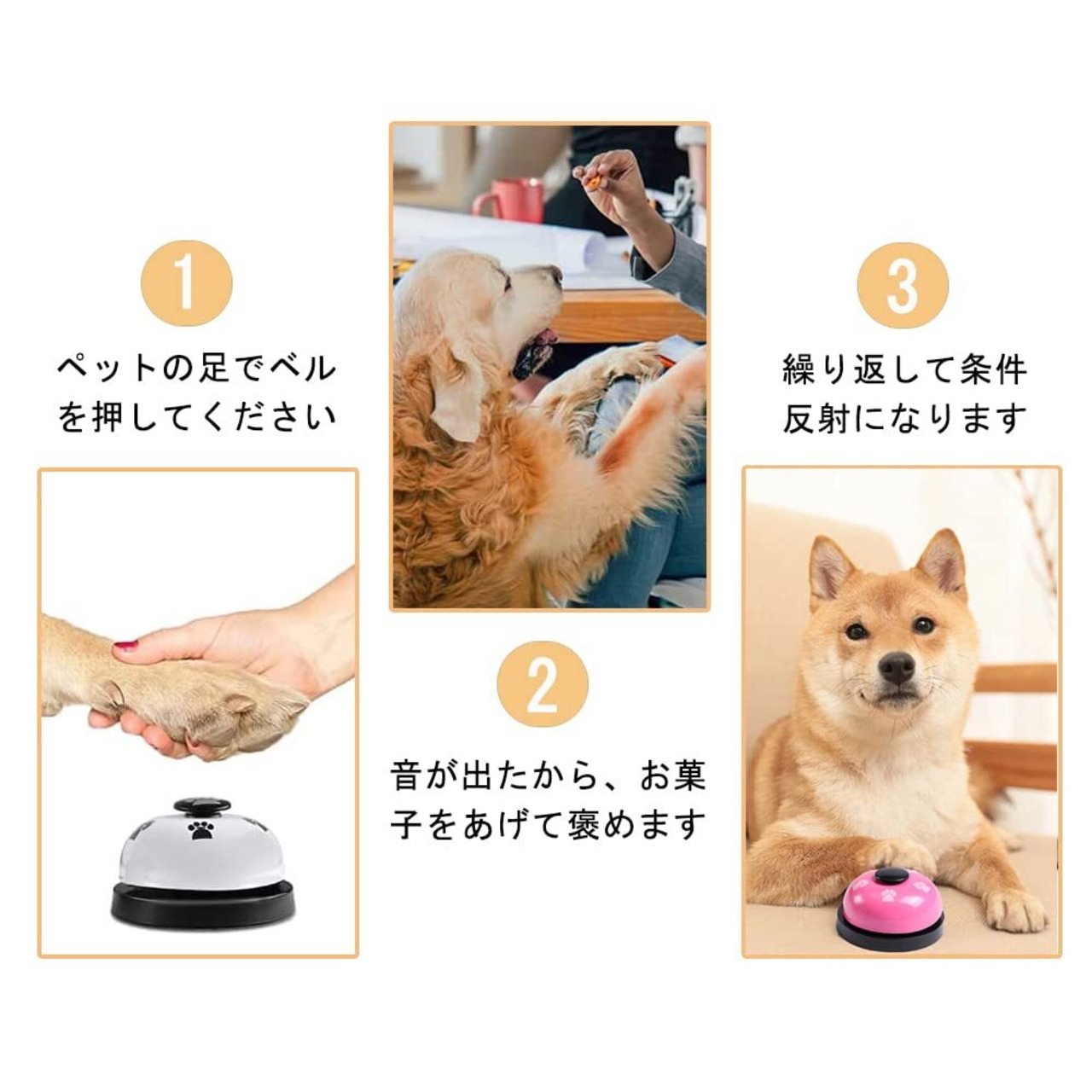 1

ペットの足でベルを押してください

2

音が出たから、お菓子をあげて褒めます

3

繰り返して条件反射になります