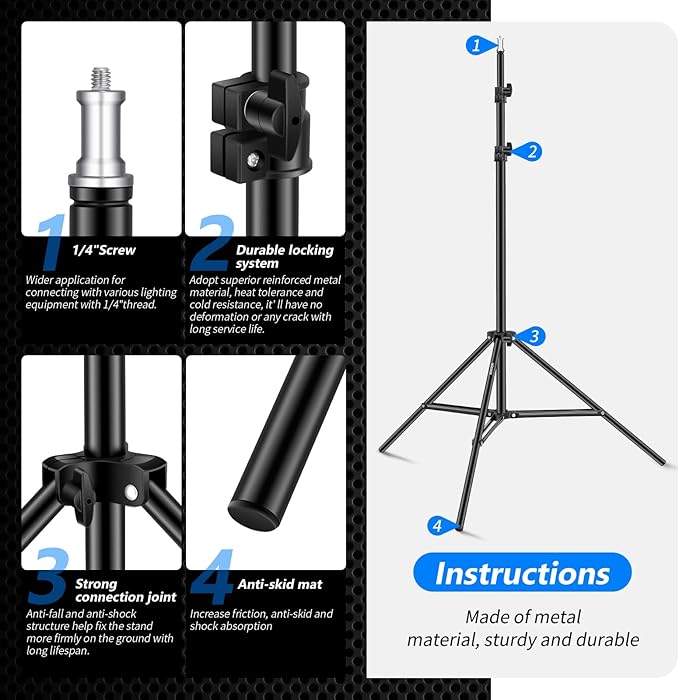 1 1/4"Screw

Wider application for connecting with various lighting equipment with 1/4"thread.

2 Durable locking system

Adopt superior reinforced metal material, heat tolerance and cold resistance, it' ll have no deformation or any crack with long service life.

3 Strong connection joint

Anti-fall and anti-shock structure help fix the stand more firmly on the ground with long lifespan.

4 Anti-skid mat

Increase friction, anti-skid and shock absorption

1

2

3

4

Instructions

Made of metal material, sturdy and durable