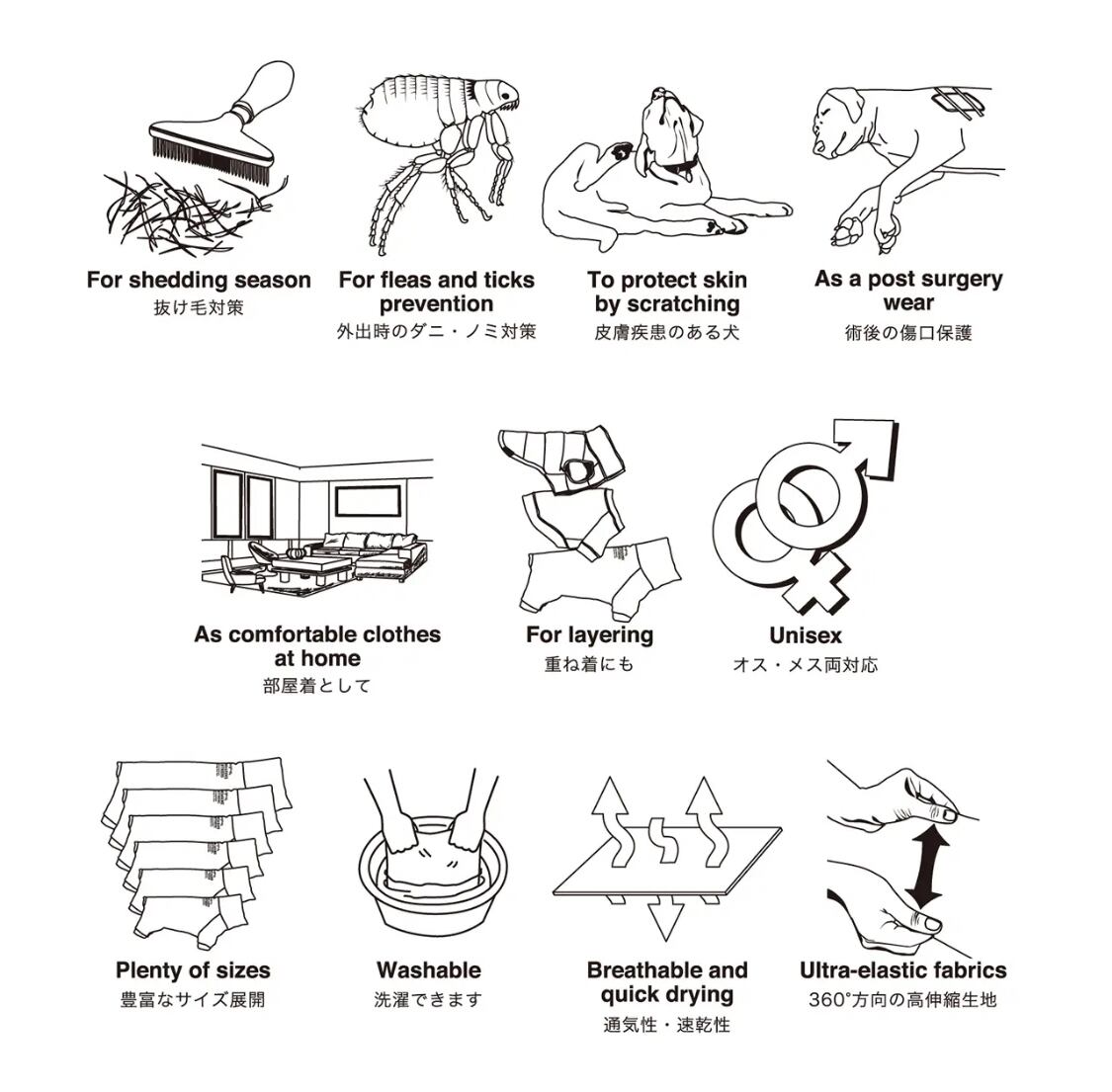 For shedding season
抜け毛対策

For fleas and ticks prevention
外出時のダニ・ノミ対策

To protect skin by scratching
皮膚疾患のある犬

As a post surgery wear
術後の傷口保護

As comfortable clothes at home
部屋着として

For layering
重ね着にも

Unisex
オス・メス両対応

Plenty of sizes
豊富なサイズ展開

Washable
洗濯できます

Breathable and quick drying
通気性・速乾性

Ultra-elastic fabrics
360°方向の高伸縮生地