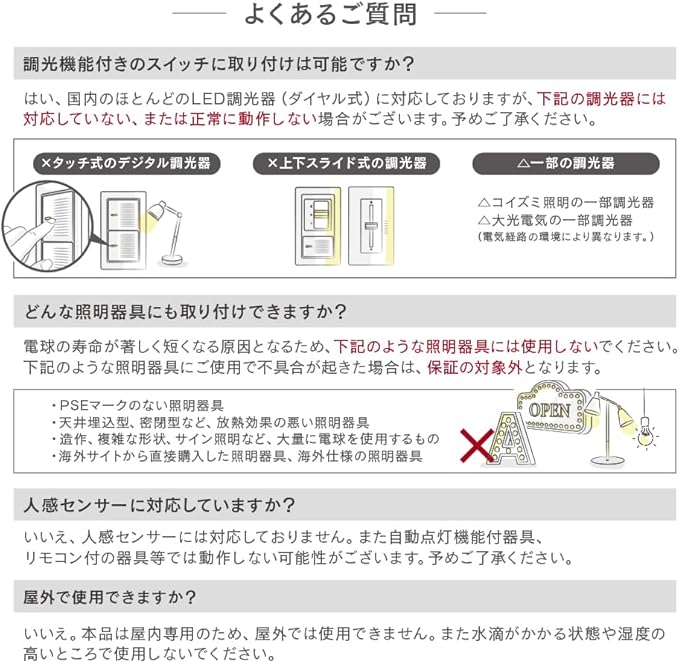 よくあるご質問

調光機能付きのスイッチに取り付けは可能ですか?

はい、国内のほとんどのLED調光器（ダイヤル式）に対応しておりますが、下記の調光器には対応していない、または正常に動作しない場合がございます。予めご了承ください。

×タッチ式のデジタル調光器

×上下スライド式の調光器

△一部の調光器

△コイズミ照明の一部調光器
△大光電気の一部調光器
（電気経路の環境により異なります。）

どんな照明器具にも取り付けできますか?

電球の寿命が著しく短くなる原因となるため、下記のような照明器具には使用しないでください。下記のような照明器具にご使用で不具合が起きた場合は、保証の対象外となります。

・PSEマークのない照明器具
・天井埋込型、密閉型など、放熱効果の悪い照明器具
・造作、複雑な形状、サイン照明など、大量に電球を使用するもの
・海外サイトから直接購入した照明器具、海外仕様の照明器具

OPEN

人感センサーに対応していますか?

いいえ、人感センサーには対応しておりません。また自動点灯機能付器具、リモコン付の器具等では動作しない可能性がございます。予めご了承ください。

屋外で使用できますか?

いいえ。本品は屋内専用のため、屋外では使用できません。また水滴がかかる状態や湿度の高いところで使用しないでください。