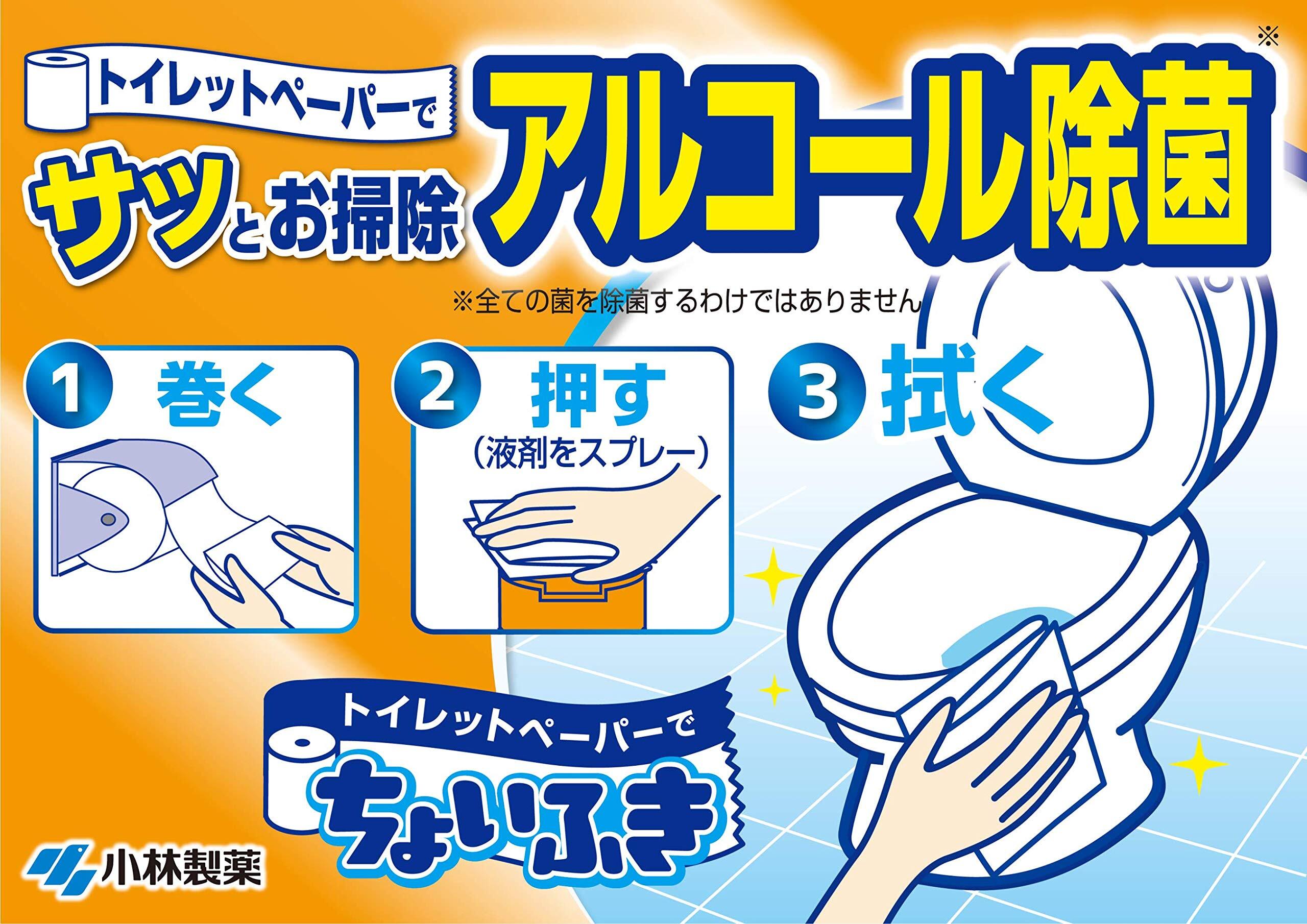 トイレットペーパーで

サッとお掃除

アルコール除菌※

※全ての菌を除菌するわけではありません

1 巻く

2 押す
(液剤をスプレー)

3 拭く

トイレットペーパーで

ちょいふき

小林製薬