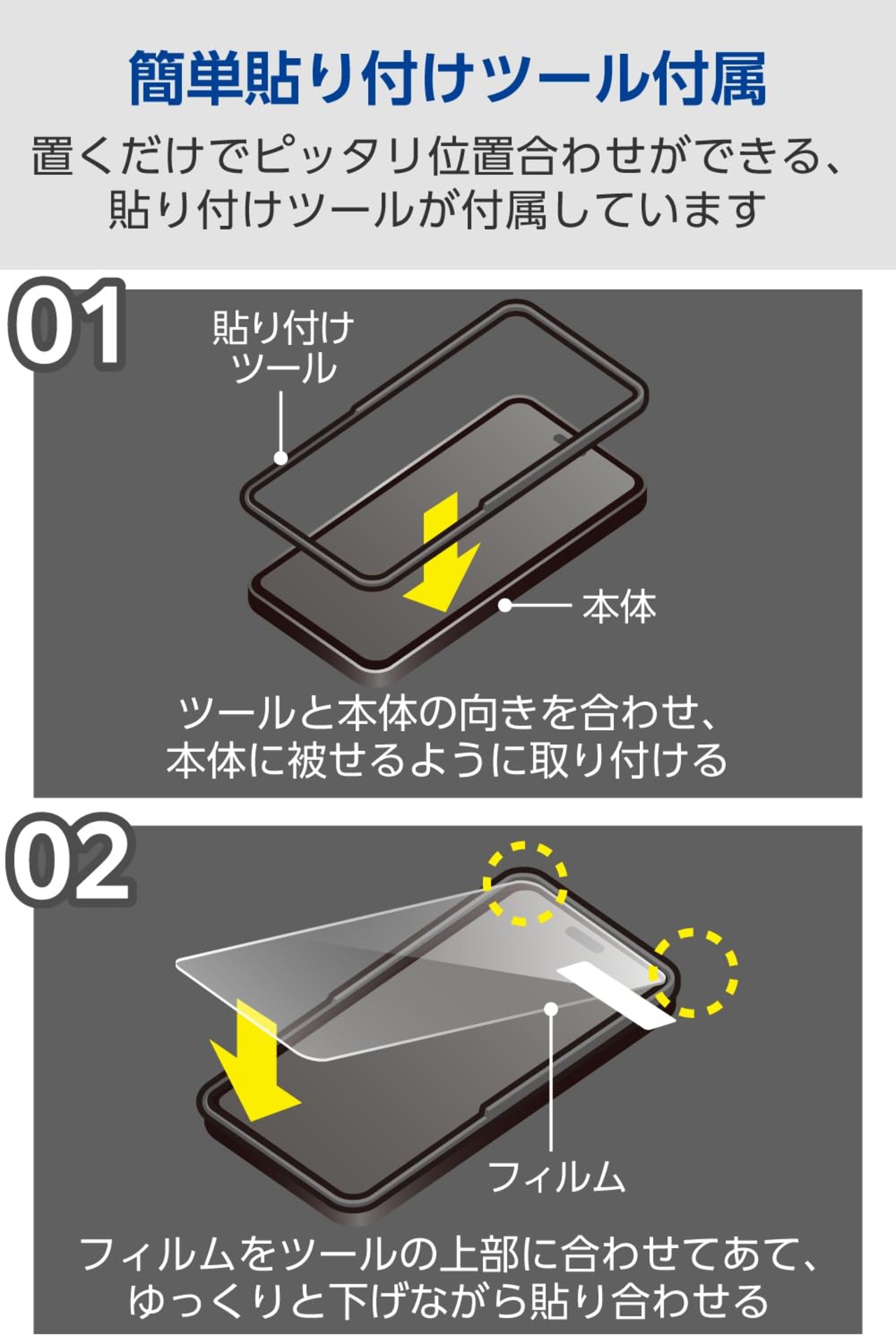 簡単貼り付けツール付属

置くだけでピッタリ位置合わせができる、貼り付けツールが付属しています

01

貼り付けツール

本体

ツールと本体の向きを合わせ、本体に被せるように取り付ける

02

フィルム

フィルムをツールの上部に合わせてあて、ゆっくりと下げながら貼り合わせる