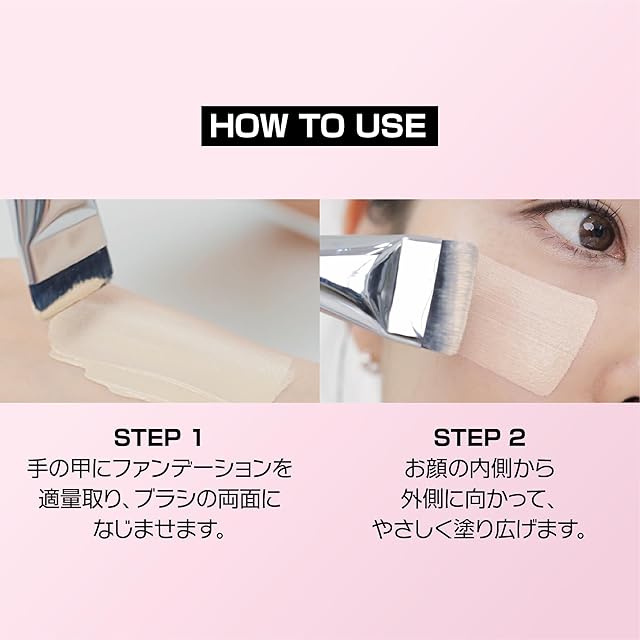 HOW TO USE

STEP 1
手の甲にファンデーションを適量取り、ブラシの両面になじませます。

STEP 2
お顔の内側から外側に向かって、やさしく塗り広げます。