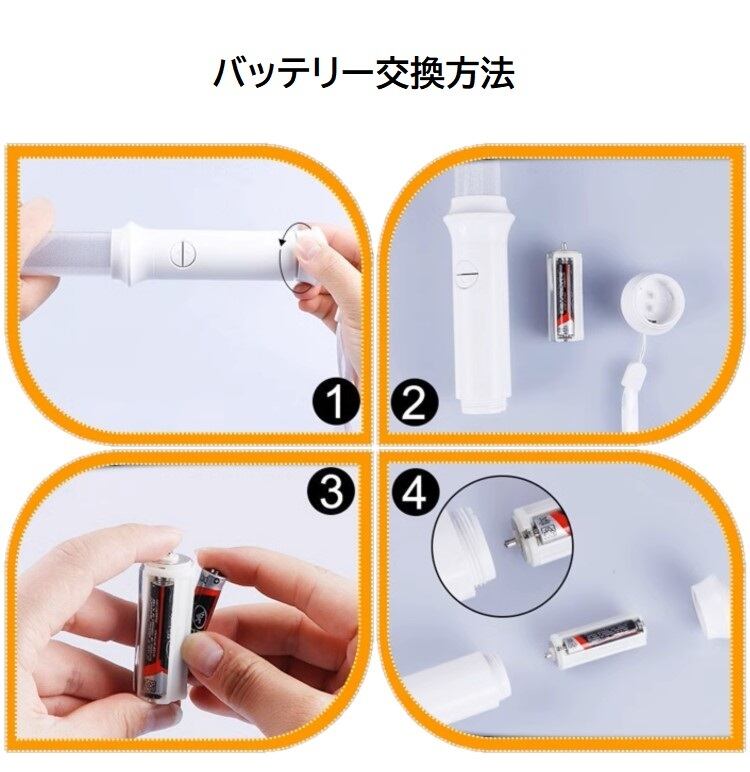 バッテリー交換方法

1

2

3

4