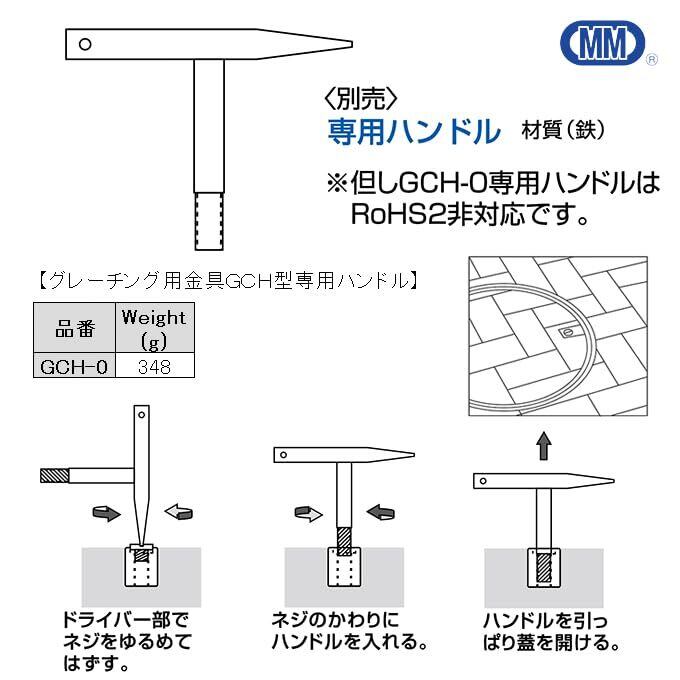 MM®

〈別売〉
専用ハンドル 材質（鉄）

※但しGCH-0専用ハンドルはRoHS2非対応です。

【グレーチング用金具GCH型専用ハンドル】

| 品番 | Weight (g) |
|---|---|
| GCH-0 | 348 |

ドライバー部でネジをゆるめてはずす。

ネジのかわりにハンドルを入れる。

ハンドルを引っぱり蓋を開ける。