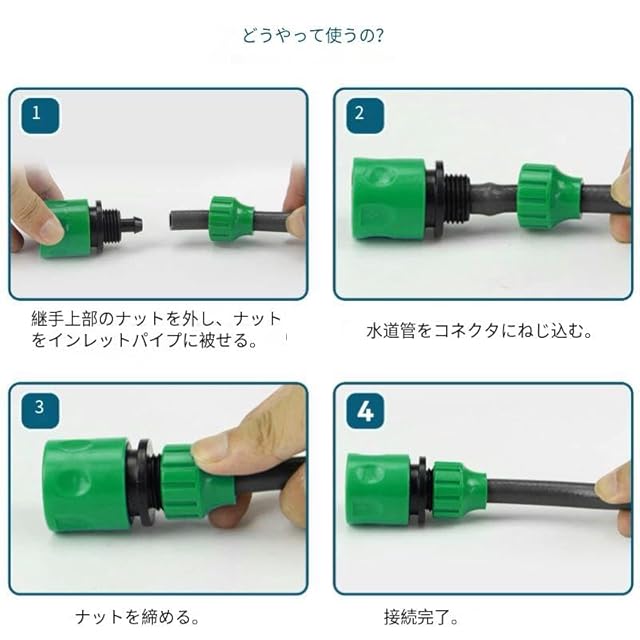 どうやって使うの?

1

継手上部のナットを外し、ナットをインレットパイプに被せる。

2

水道管をコネクタにねじ込む。

3

ナットを締める。

4

接続完了。