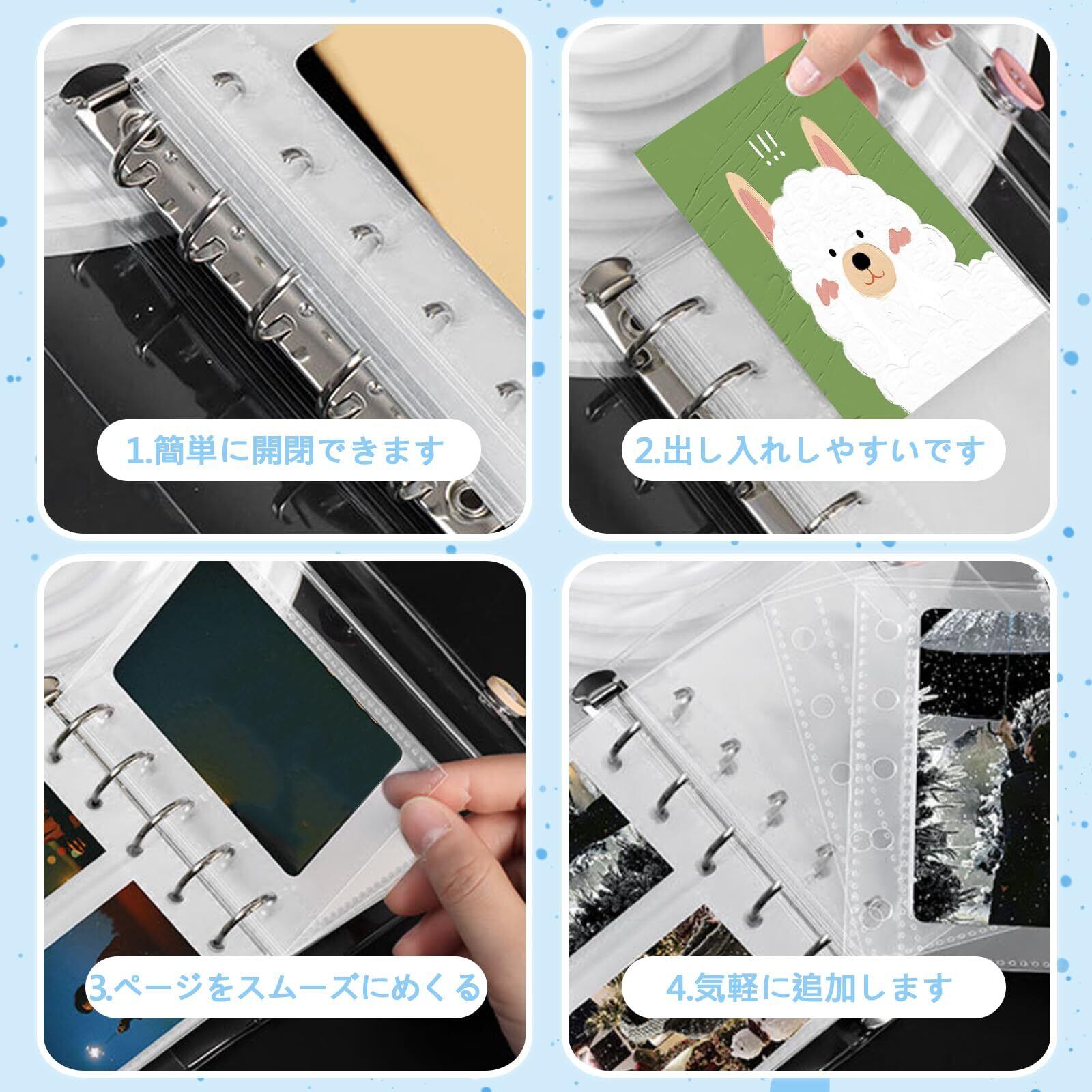 1.簡単に開閉できます

!!!

2.出し入れしやすいです

3.ページをスムーズにめくる

4.気軽に追加します